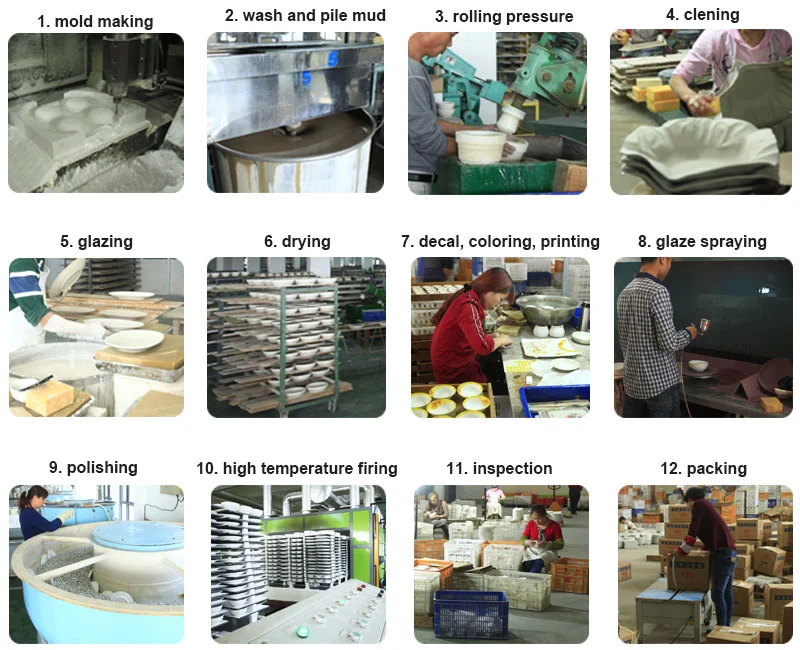 1. mold making

2. wash and pile mud

3. rolling pressure

4. clening

5. glazing

6. drying

7. decal, coloring, printing

8. glaze spraying

9. polishing

10. high temperature firing

11. inspection

12. packing