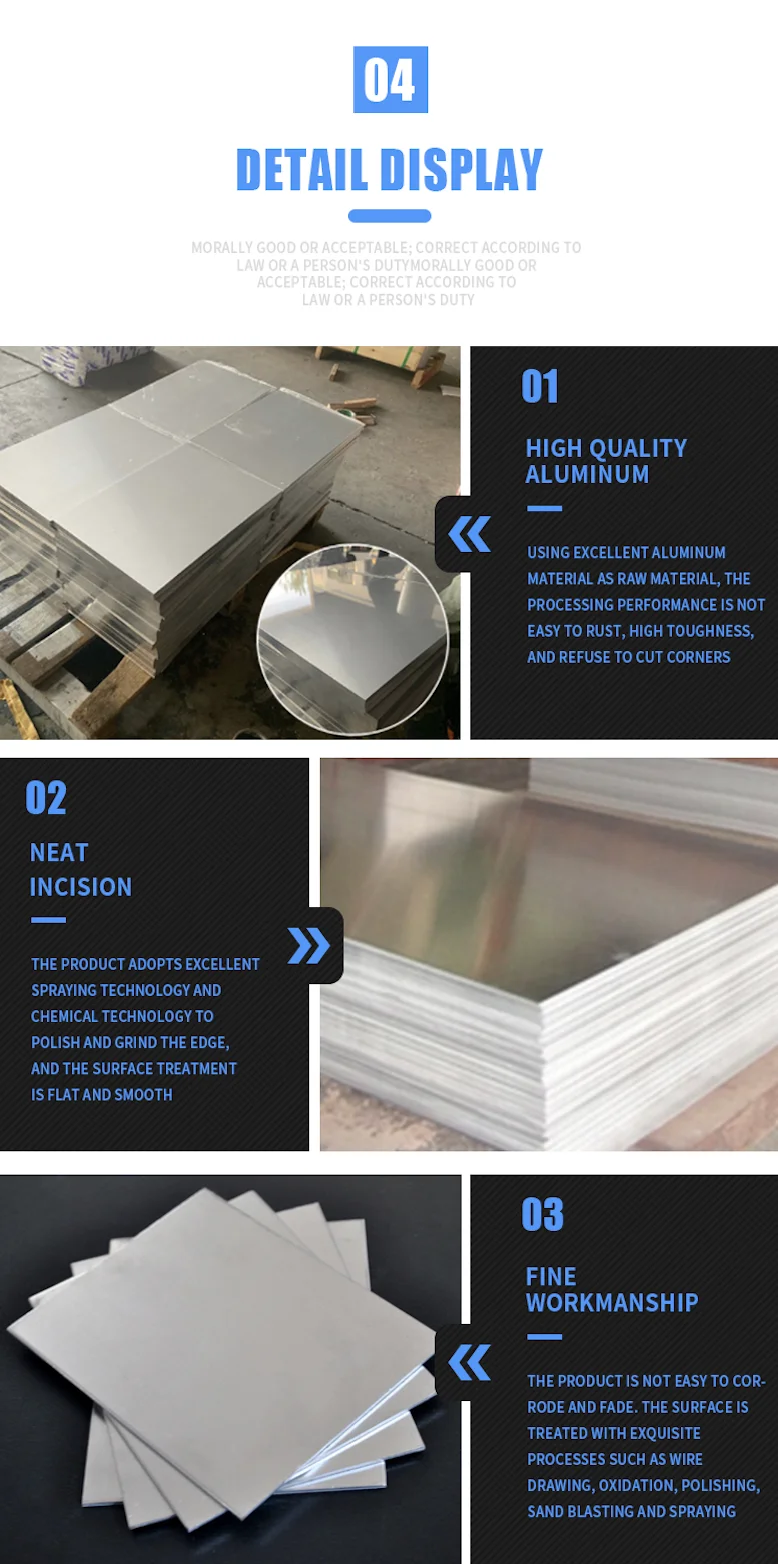 04

DETAIL DISPLAY

MORALLY GOOD OR ACCEPTABLE; CORRECT ACCORDING TO LAW OR A PERSON'S DUTYMORALLY GOOD OR ACCEPTABLE; CORRECT ACCORDING TO LAW OR A PERSON'S DUTY

01

HIGH QUALITY ALUMINUM

USING EXCELLENT ALUMINUM MATERIAL AS RAW MATERIAL, THE PROCESSING PERFORMANCE IS NOT EASY TO RUST, HIGH TOUGHNESS, AND REFUSE TO CUT CORNERS

02

NEAT INCISION

THE PRODUCT ADOPTS EXCELLENT SPRAYING TECHNOLOGY AND CHEMICAL TECHNOLOGY TO POLISH AND GRIND THE EDGE, AND THE SURFACE TREATMENT IS FLAT AND SMOOTH

03

FINE WORKMANSHIP

THE PRODUCT IS NOT EASY TO CORRODE AND FADE. THE SURFACE IS TREATED WITH EXQUISITE PROCESSES SUCH AS WIRE DRAWING, OXIDATION, POLISHING, SAND BLASTING AND SPRAYING