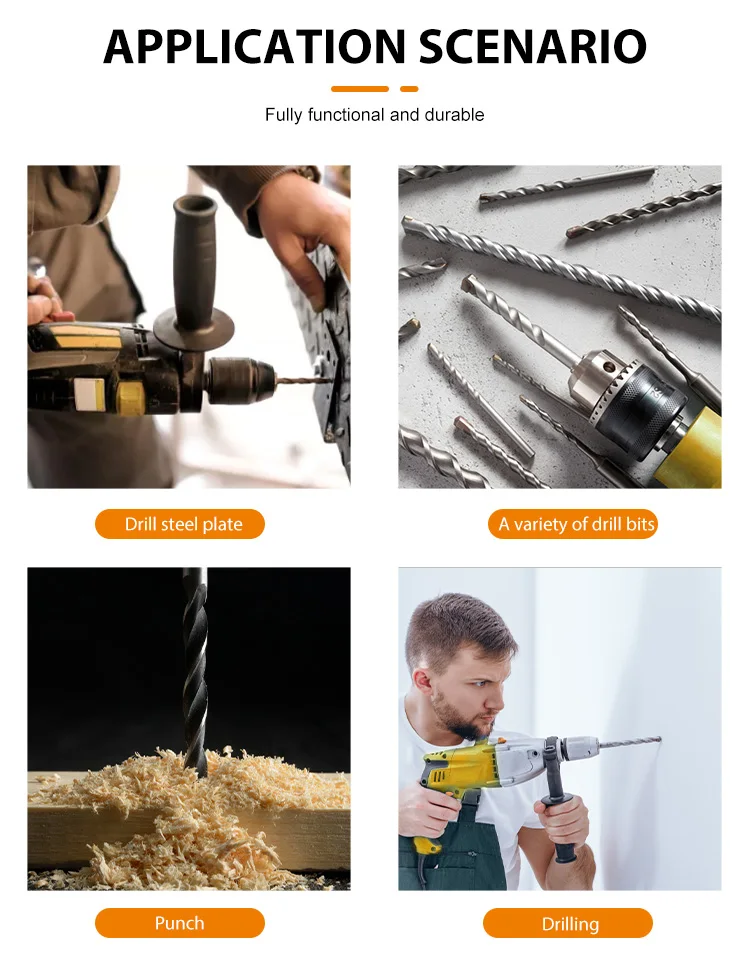 APPLICATION SCENARIO

Fully functional and durable

Drill steel plate

A variety of drill bits

Punch

Drilling