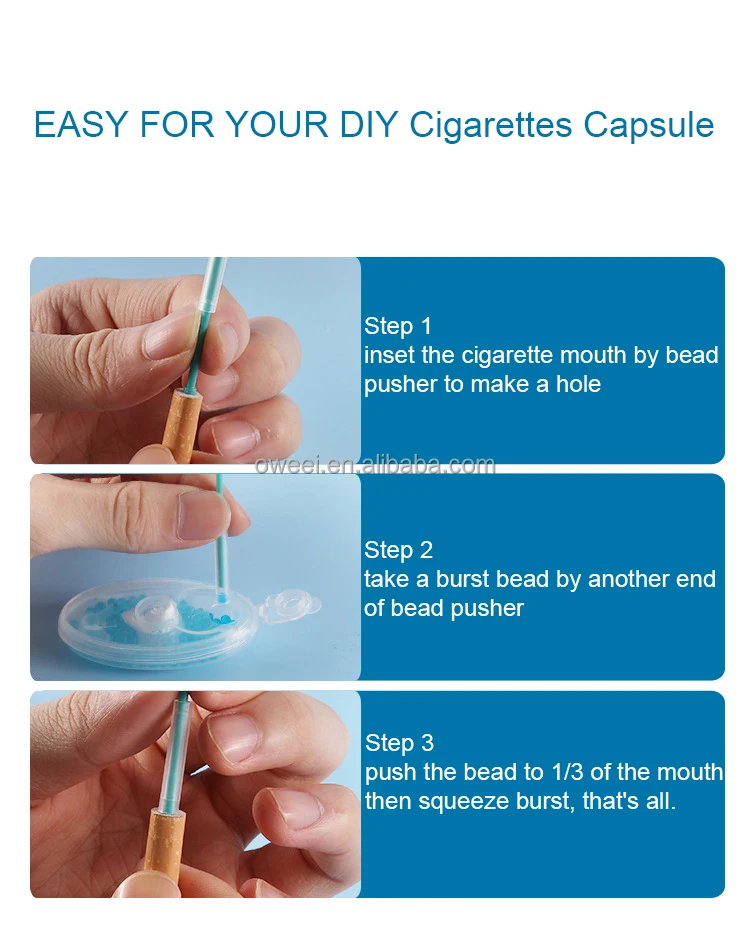 EASY FOR YOUR DIY Cigarettes Capsule

Step 1
inset the cigarette mouth by bead pusher to make a hole

oweei.en.alibaba.com

Step 2
take a burst bead by another end of bead pusher

Step 3
push the bead to 1/3 of the mouth then squeeze burst, that's all.