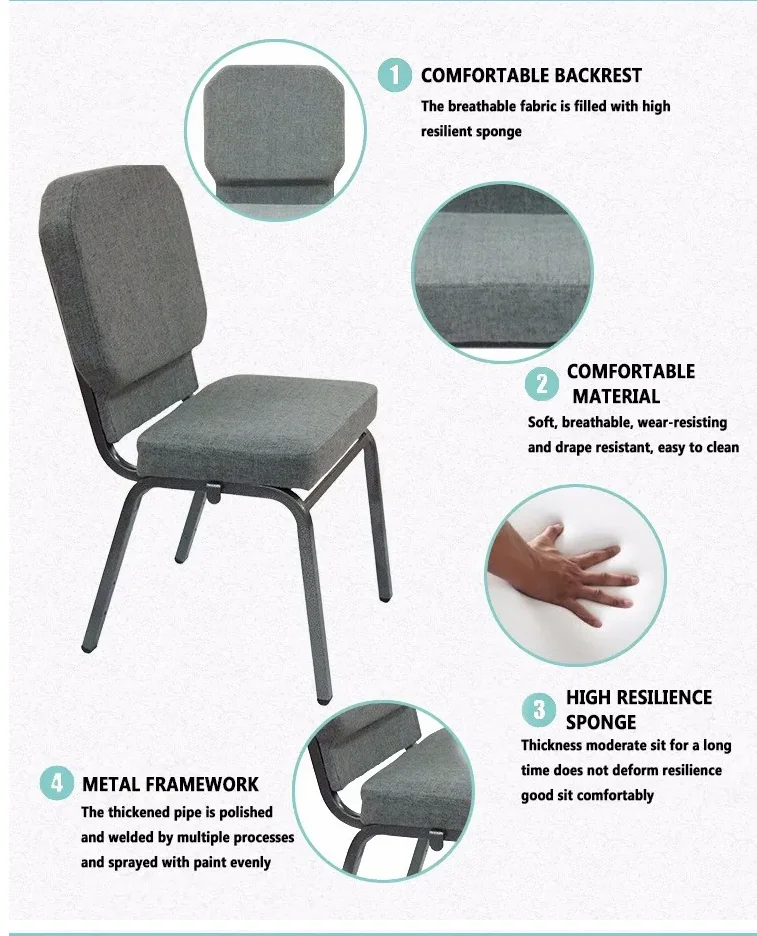 1 COMFORTABLE BACKREST
The breathable fabric is filled with high resilient sponge

2 COMFORTABLE MATERIAL
Soft, breathable, wear-resisting and drape resistant, easy to clean

3 HIGH RESILIENCE SPONGE
Thickness moderate sit for a long time does not deform resilience good sit comfortably

4 METAL FRAMEWORK
The thickened pipe is polished and welded by multiple processes and sprayed with paint evenly