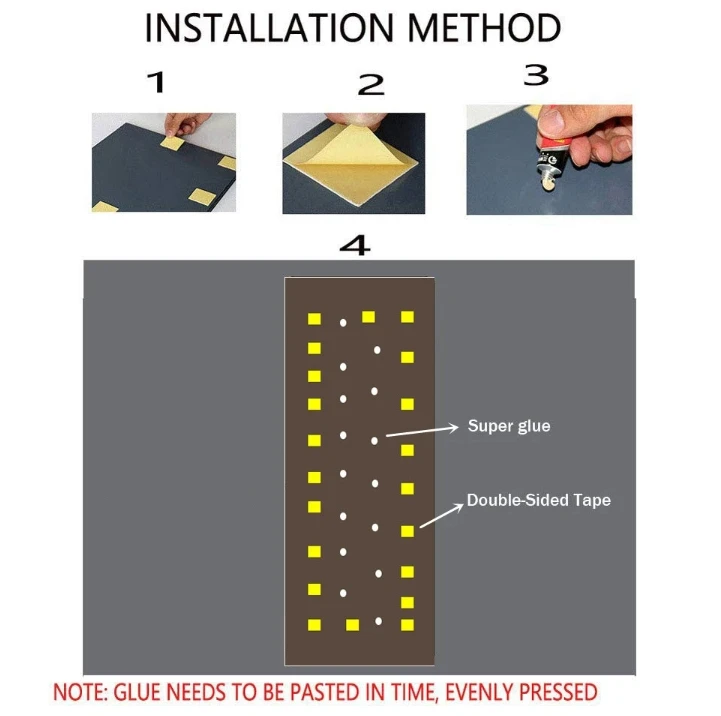 INSTALLATION METHOD

1

2

3

4

Super glue

Double-Sided Tape

NOTE: GLUE NEEDS TO BE PASTED IN TIME, EVENLY PRESSED