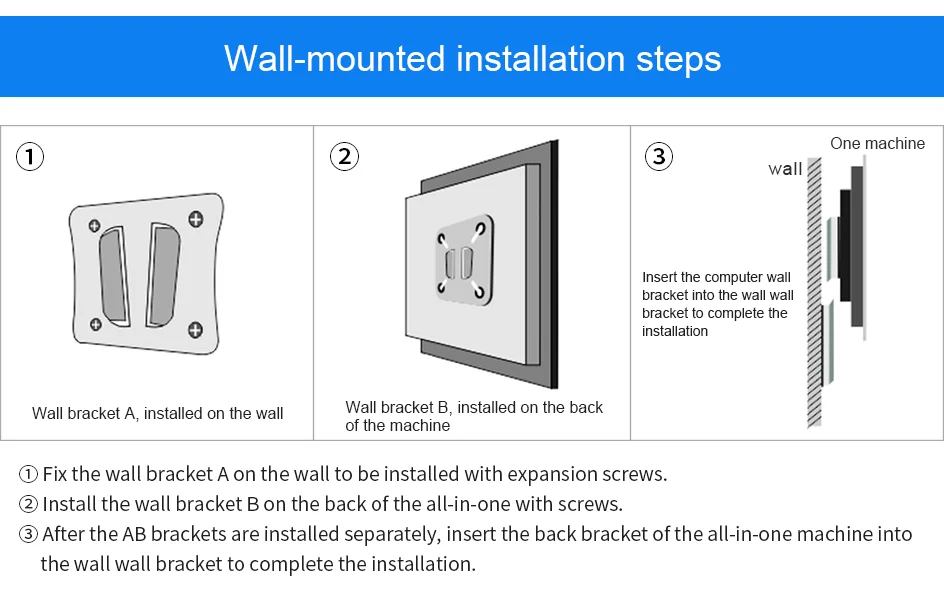 Wall-mounted installation steps

①

Wall bracket A, installed on the wall

②

Wall bracket B, installed on the back of the machine

③

One machine

wall

Insert the computer wall bracket into the wall wall bracket to complete the installation

① Fix the wall bracket A on the wall to be installed with expansion screws.
② Install the wall bracket B on the back of the all-in-one with screws.
③ After the AB brackets are installed separately, insert the back bracket of the all-in-one machine into the wall wall bracket to complete the installation.