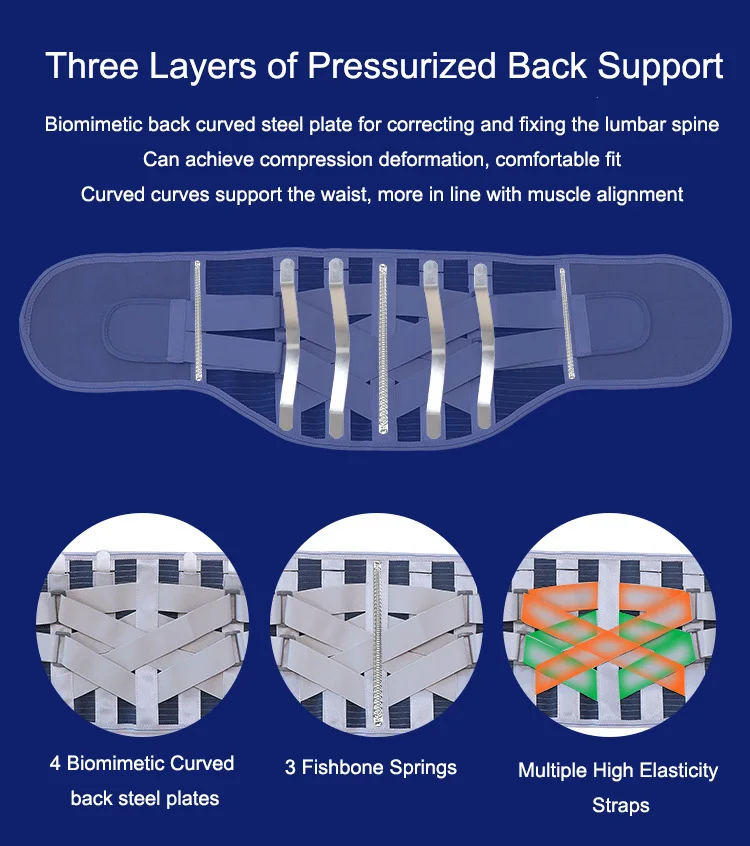 Three Layers of Pressurized Back Support

Biomimetic back curved steel plate for correcting and fixing the lumbar spine
Can achieve compression deformation, comfortable fit
Curved curves support the waist, more in line with muscle alignment

4 Biomimetic Curved back steel plates

3 Fishbone Springs

Multiple High Elasticity Straps