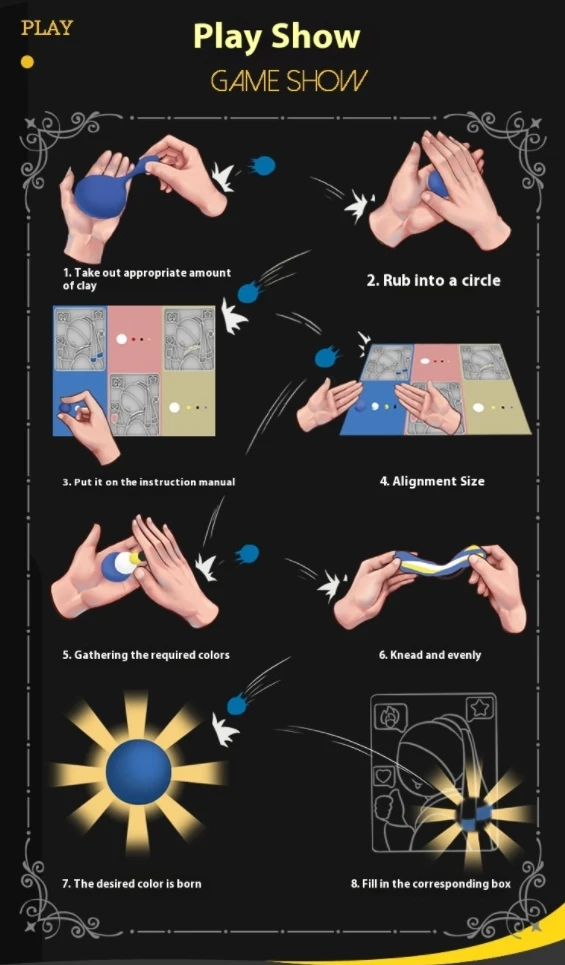 PLAY

Play Show

GAME SHOW

1. Take out appropriate amount of clay

2. Rub into a circle

3. Put it on the instruction manual

4. Alignment Size

5. Gathering the required colors

6. Knead and evenly

7. The desired color is born

8. Fill in the corresponding box