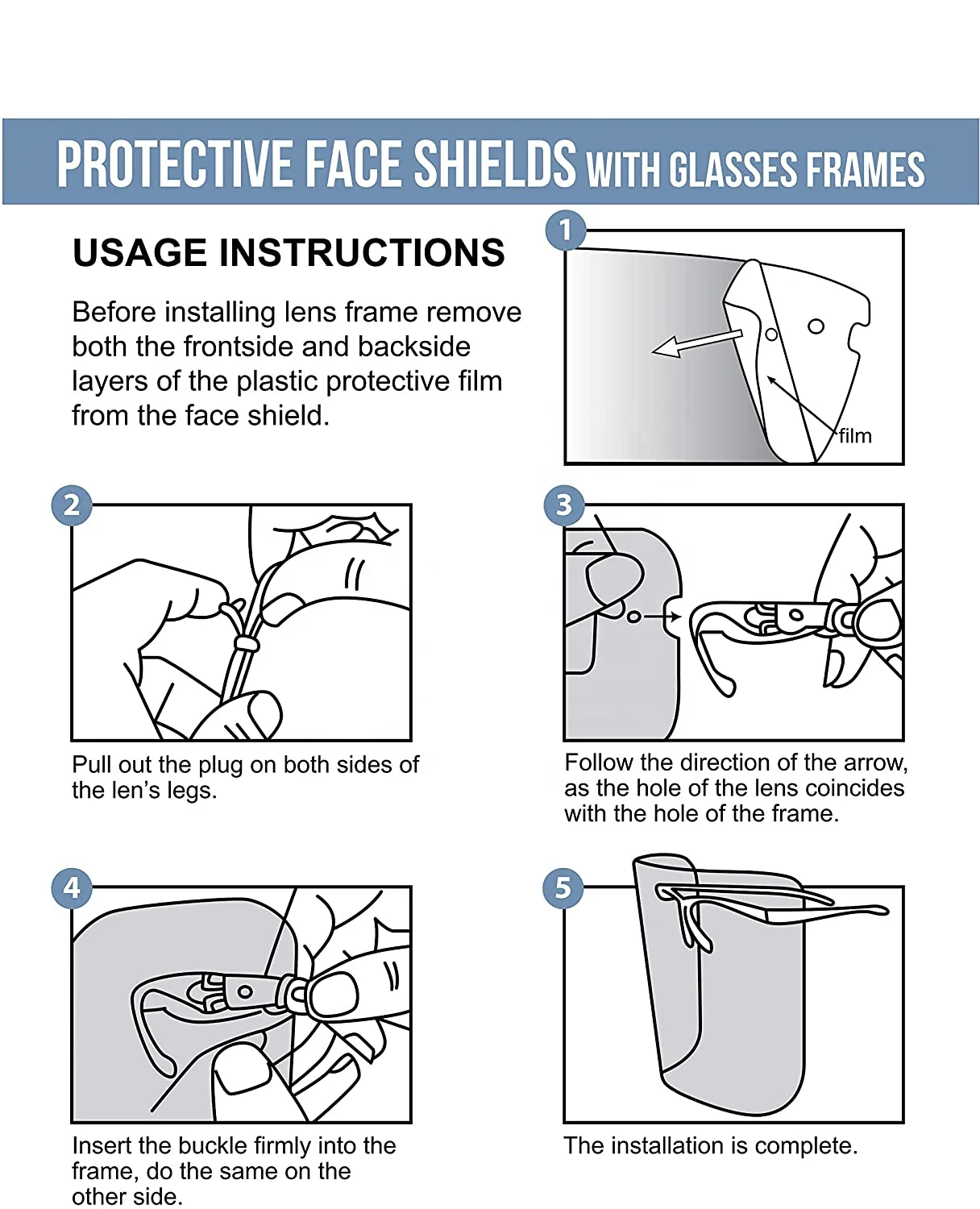 PROTECTIVE FACE SHIELDS WITH GLASSES FRAMES

USAGE INSTRUCTIONS

Before installing lens frame remove both the frontside and backside layers of the plastic protective film from the face shield.

1

film

2

Pull out the plug on both sides of the len's legs.

3

Follow the direction of the arrow, as the hole of the lens coincides with the hole of the frame.

4

Insert the buckle firmly into the frame, do the same on the other side.

5

The installation is complete.