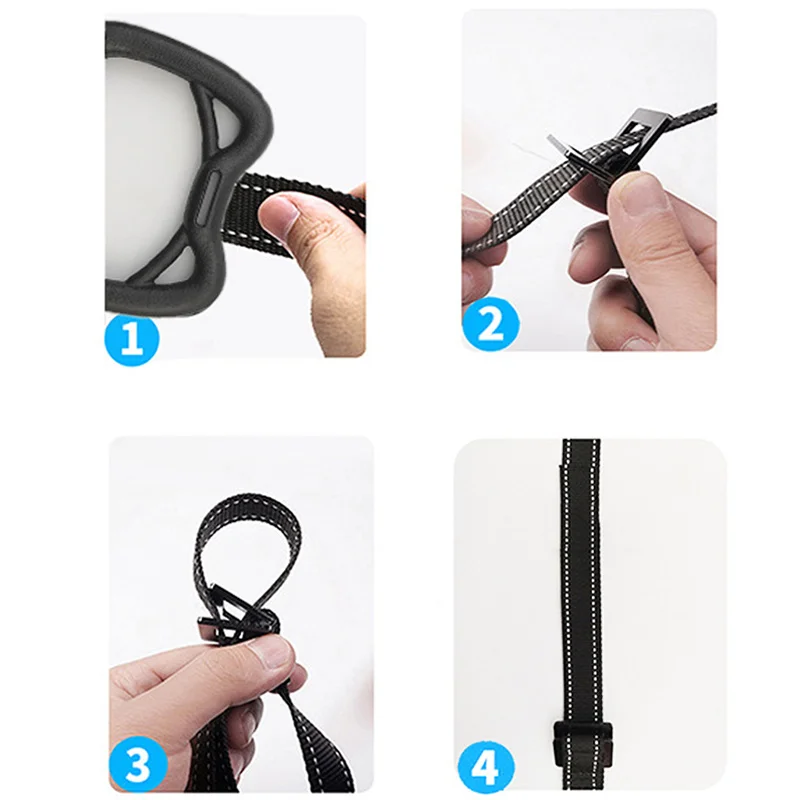 1

2

3

4