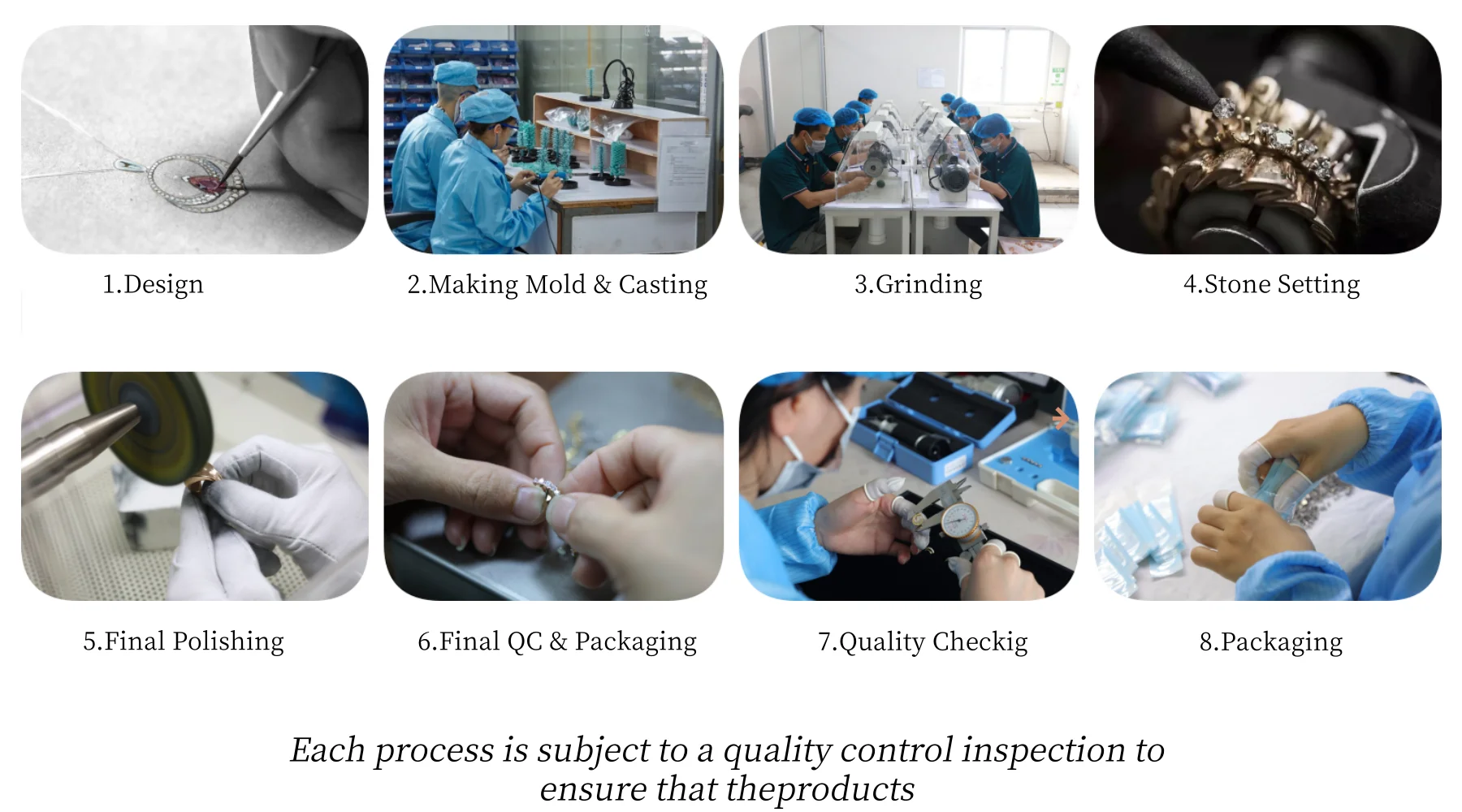 1.Design

2.Making Mold & Casting

3.Grinding

4.Stone Setting

5.Final Polishing

6.Final QC & Packaging

7.Quality Checkig

8.Packaging

Each process is subject to a quality control inspection to ensure that theproducts