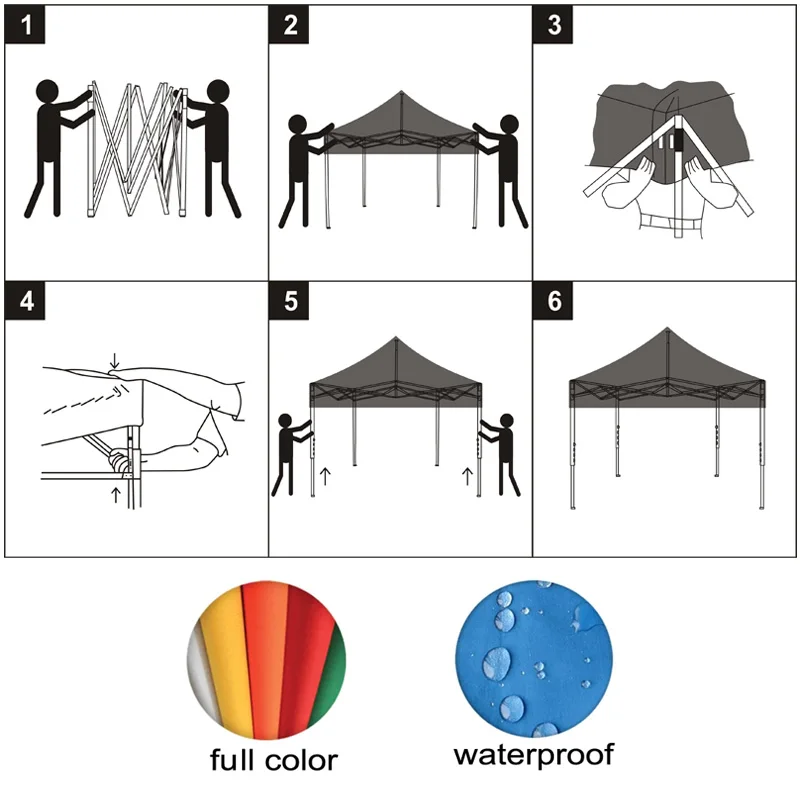 1

2

3

4

5

6

full color

waterproof