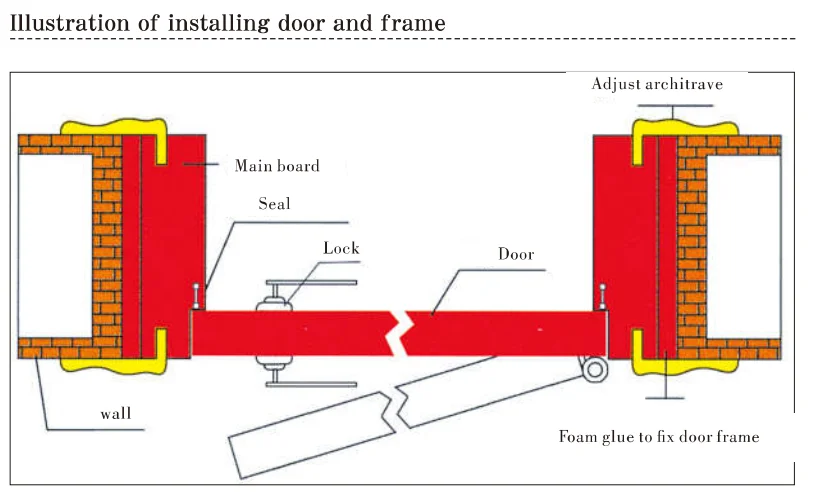 Illustration of installing door and frame

Adjust architrave

Main board

Seal

Lock

Door

wall

Foam glue to fix door frame