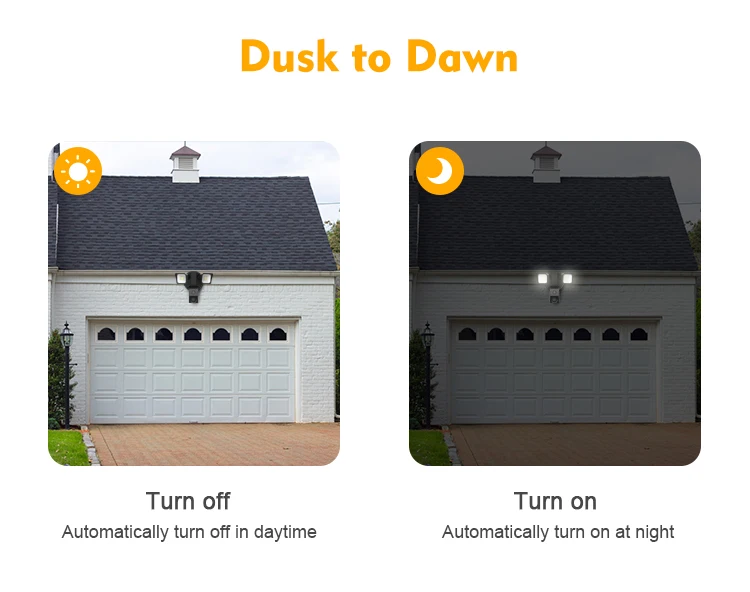 Dusk to Dawn

Turn off
Automatically turn off in daytime

Turn on
Automatically turn on at night