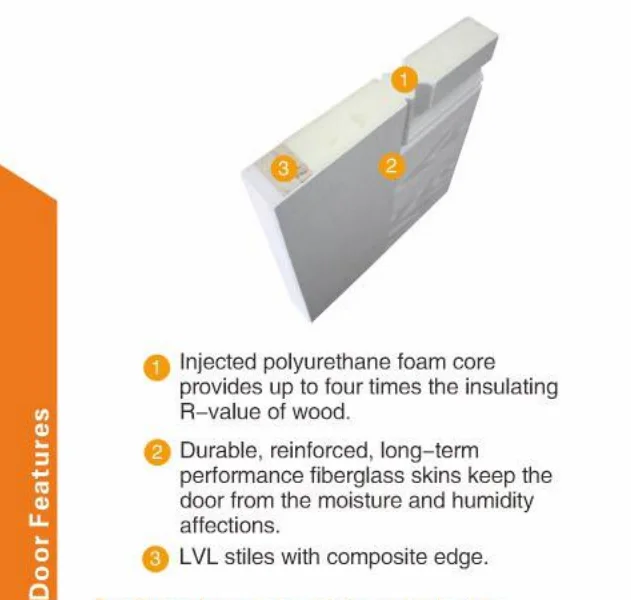 Door Features

1
3
2

1 Injected polyurethane foam core provides up to four times the insulating R–value of wood.

2 Durable, reinforced, long–term performance fiberglass skins keep the door from the moisture and humidity affections.

3 LVL stiles with composite edge.