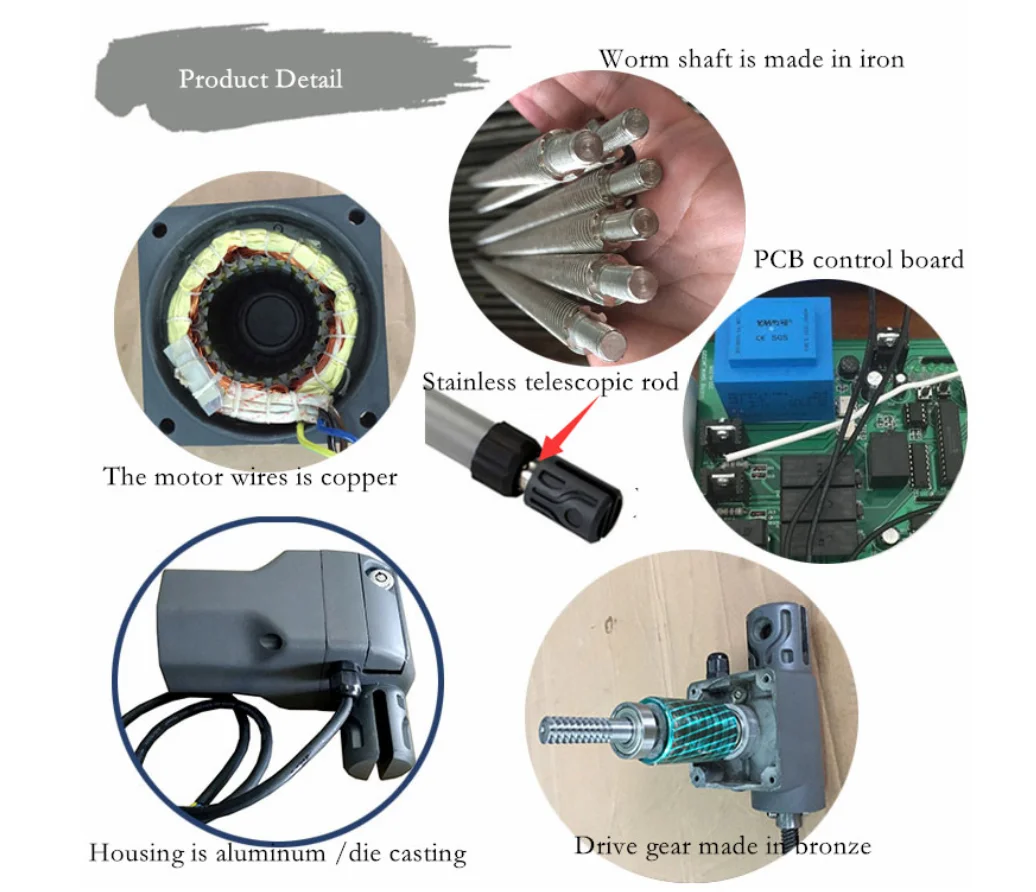 Product Detail

Worm shaft is made in iron

PCB control board

Stainless telescopic rod

The motor wires is copper

Housing is aluminum /die casting

Drive gear made in bronze