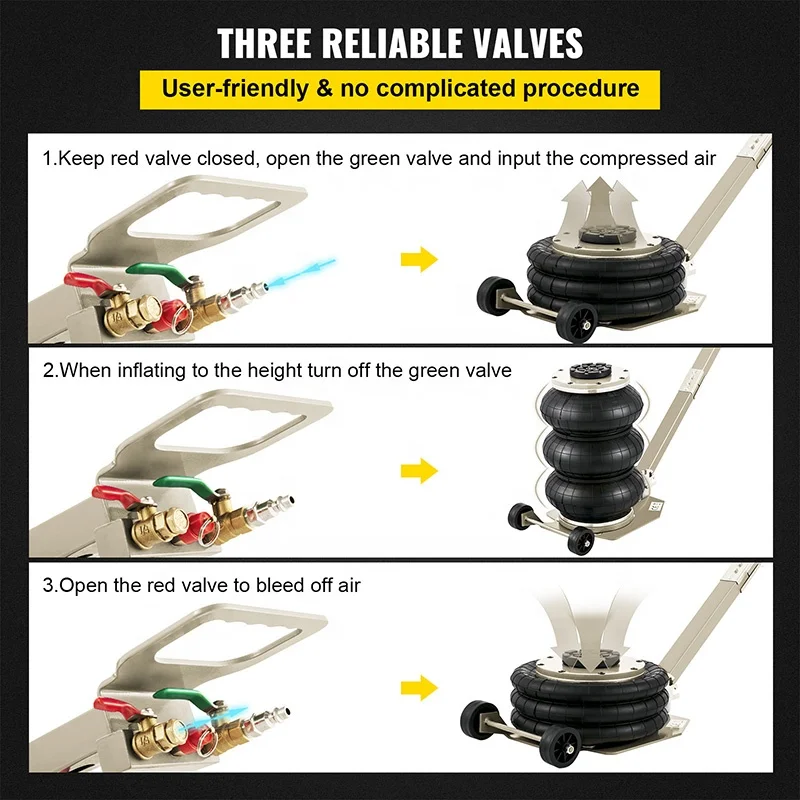 THREE RELIABLE VALVES

User-friendly & no complicated procedure

1.Keep red valve closed, open the green valve and input the compressed air

2.When inflating to the height turn off the green valve

3.Open the red valve to bleed off air