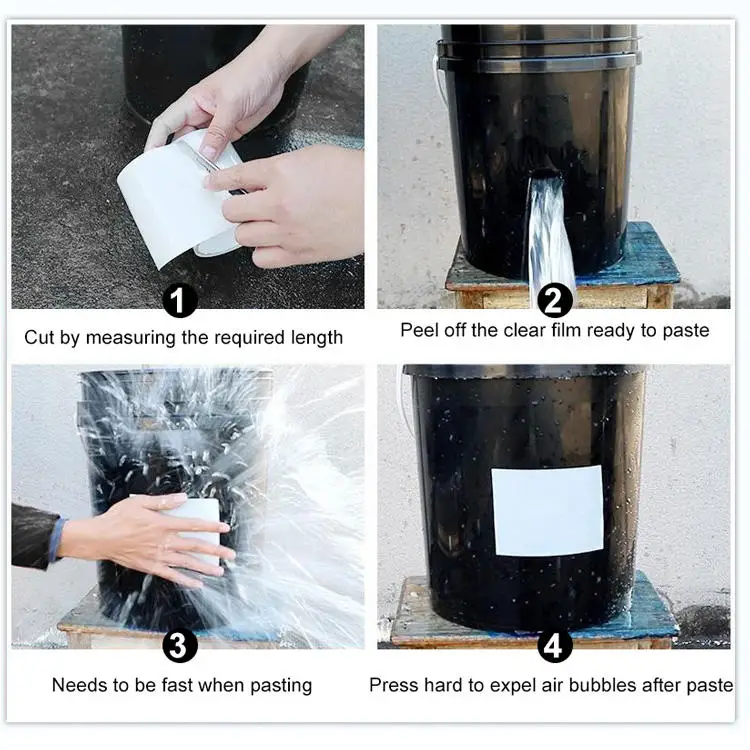 1
Cut by measuring the required length

2
Peel off the clear film ready to paste

3
Needs to be fast when pasting

4
Press hard to expel air bubbles after paste