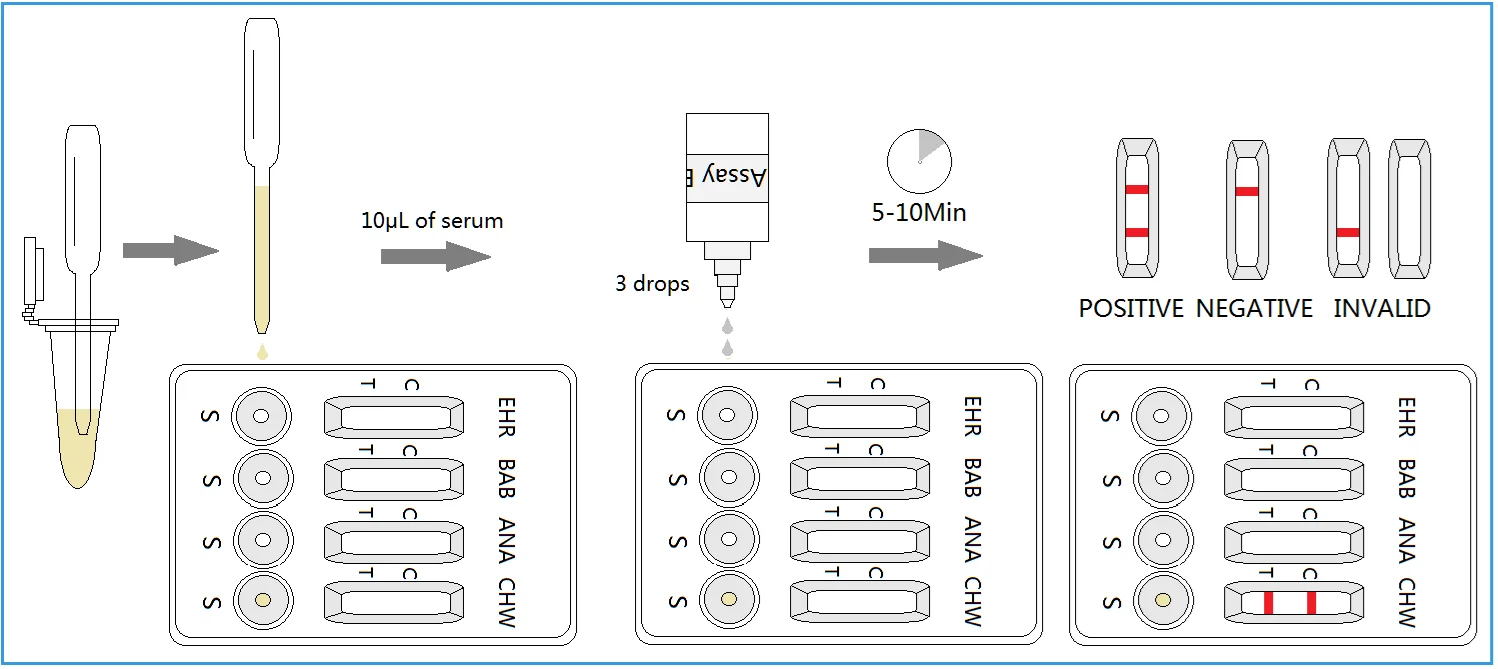 10μL of serum

Assay B

3 drops

5-10Min

POSITIVE NEGATIVE INVALID

S T C EHR
S T C BAB
S T C ANA
S T C CHW

S T C EHR
S T C BAB
S T C ANA
S T C CHW

S T C EHR
S T C BAB
S T C ANA
S T C CHW