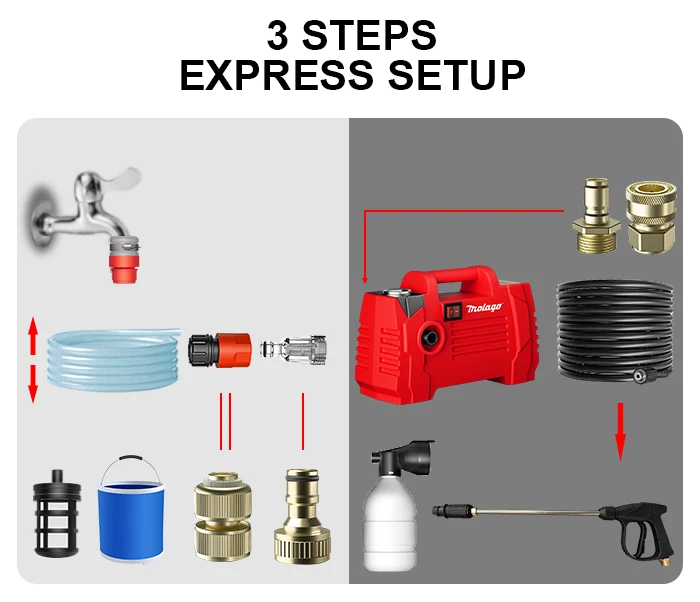 3 STEPS
EXPRESS SETUP

molago