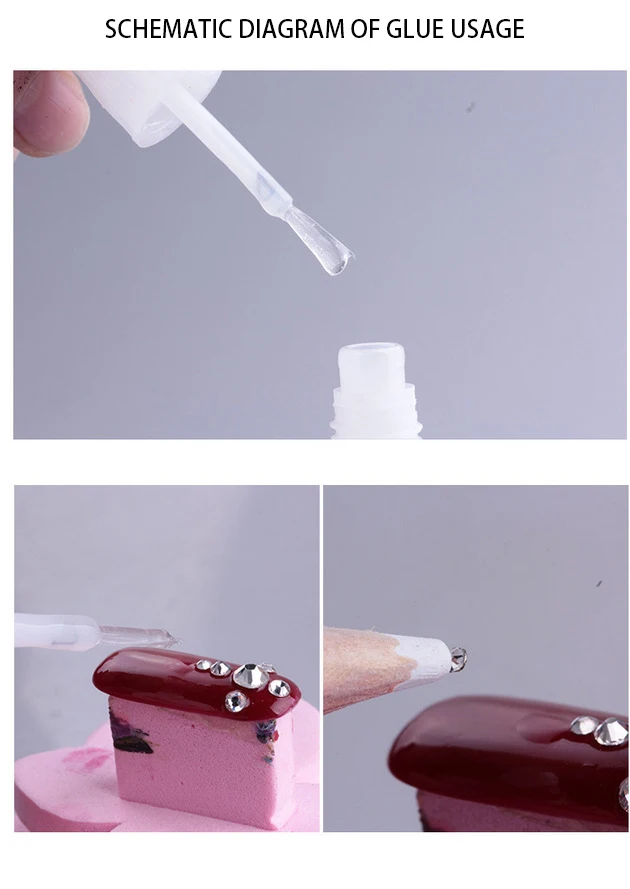 SCHEMATIC DIAGRAM OF GLUE USAGE