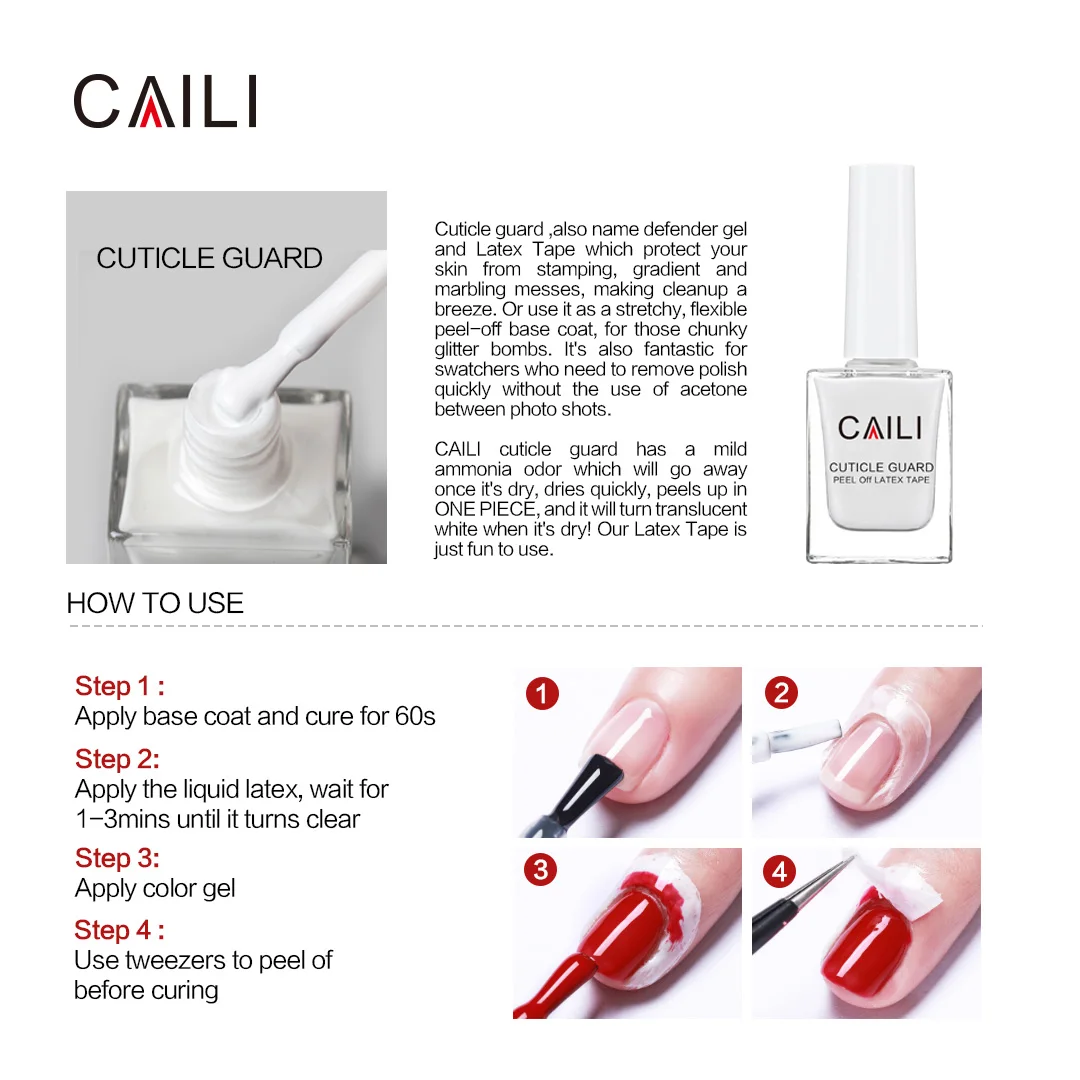 CAILI

CUTICLE GUARD

Cuticle guard ,also name defender gel and Latex Tape which protect your skin from stamping, gradient and marbling messes, making cleanup a breeze. Or use it as a stretchy, flexible peel-off base coat, for those chunky glitter bombs. It's also fantastic for swatchers who need to remove polish quickly without the use of acetone between photo shots.

CAILI cuticle guard has a mild ammonia odor which will go away once it's dry, dries quickly, peels up in ONE PIECE, and it will turn translucent white when it's dry! Our Latex Tape is just fun to use.

CAILI
CUTICLE GUARD
PEEL Off LATEX TAPE

HOW TO USE

Step 1 :
Apply base coat and cure for 60s

Step 2:
Apply the liquid latex, wait for 1-3mins until it turns clear

Step 3:
Apply color gel

Step 4 :
Use tweezers to peel of before curing

1
2
3
4