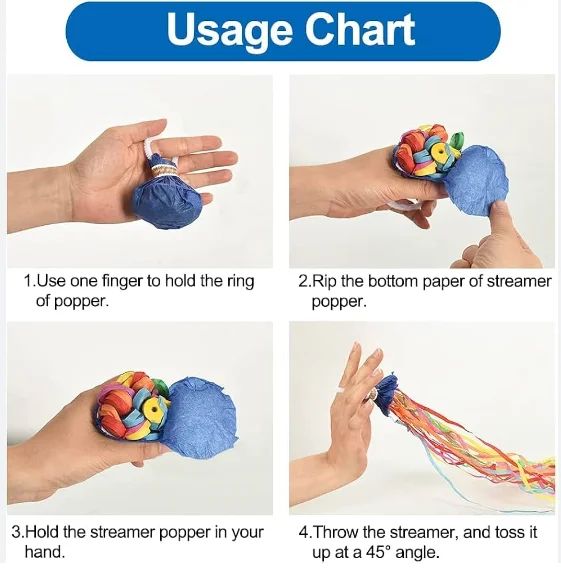 Usage Chart

1.Use one finger to hold the ring of popper.

2.Rip the bottom paper of streamer popper.

3.Hold the streamer popper in your hand.

4.Throw the streamer, and toss it up at a 45° angle.