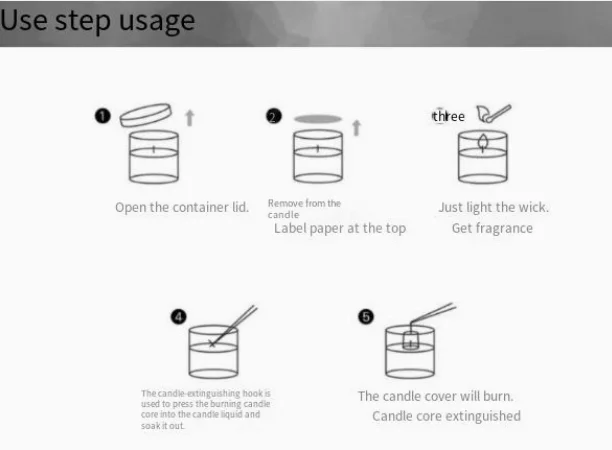 Use step usage

1

Open the container lid.

2

Remove from the candle
Label paper at the top

three

Just light the wick.
Get fragrance

4

The candle-extinguishing hook is used to press the burning candle core into the candle liquid and soak it out.

5

The candle cover will burn.
Candle core extinguished