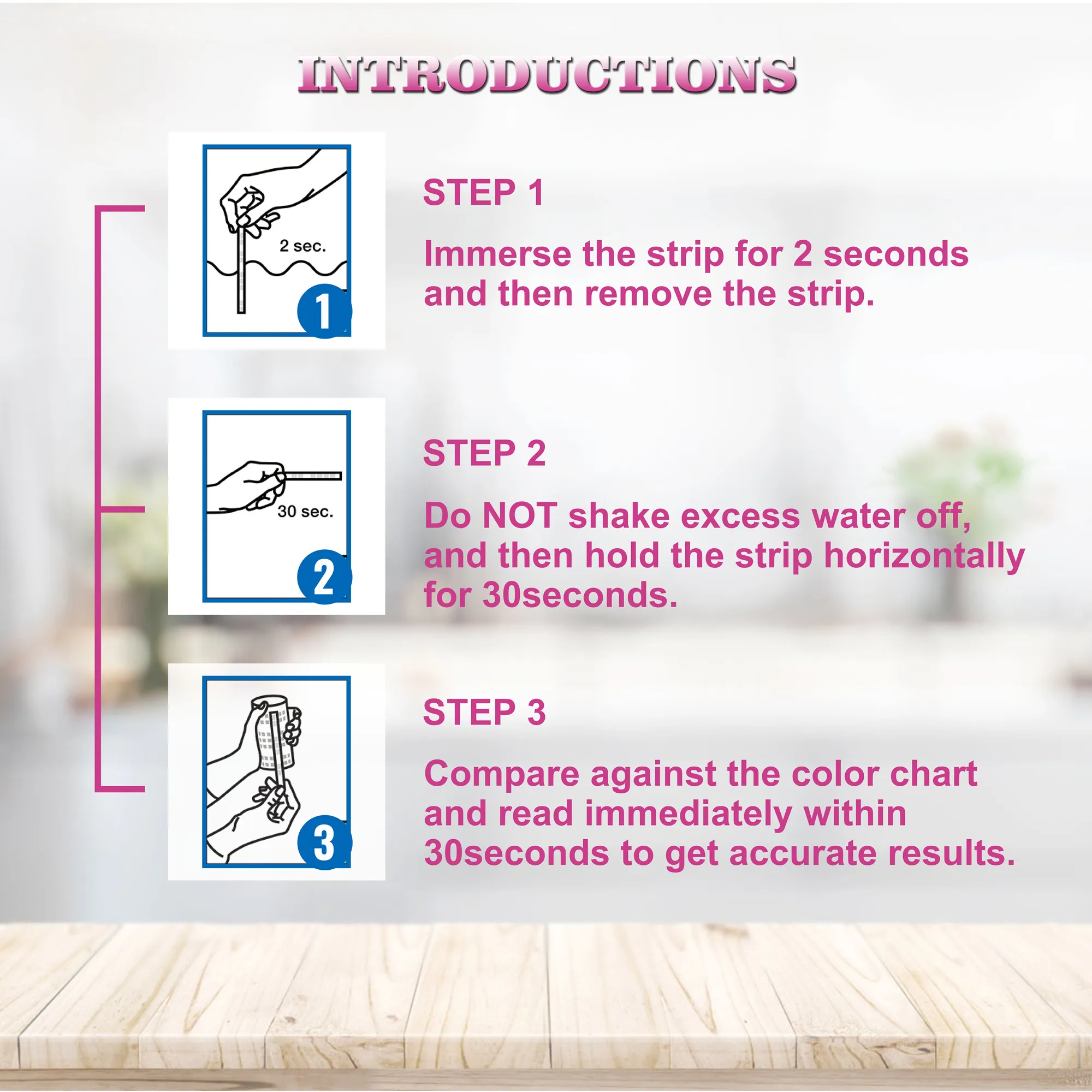 INTRODUCTIONS

2 sec.

1

STEP 1

Immerse the strip for 2 seconds and then remove the strip.

30 sec.

2

STEP 2

Do NOT shake excess water off, and then hold the strip horizontally for 30seconds.

3

STEP 3

Compare against the color chart and read immediately within 30seconds to get accurate results.