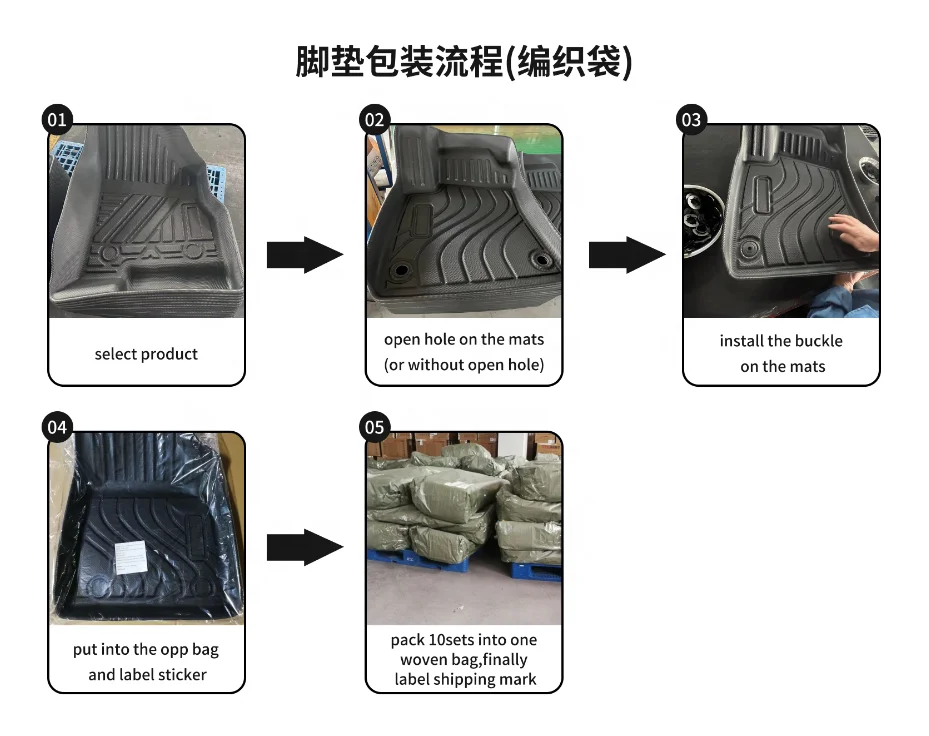 脚垫包装流程(编织袋)

01

select product

02

open hole on the mats
(or without open hole)

03

install the buckle
on the mats

04

put into the opp bag
and label sticker

05

pack 10sets into one
woven bag,finally
label shipping mark