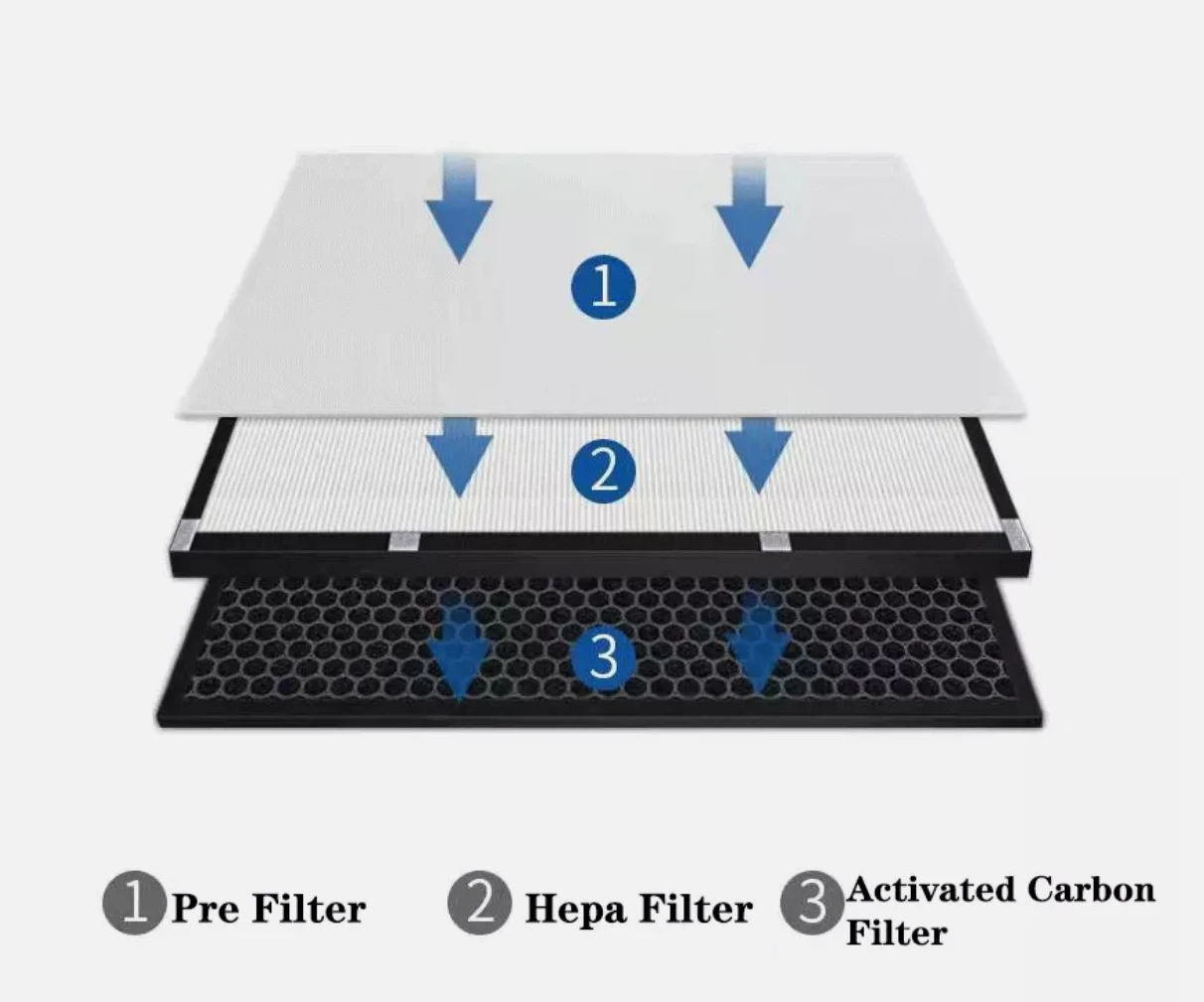 1
2
3

1 Pre Filter 2 Hepa Filter 3 Activated Carbon Filter