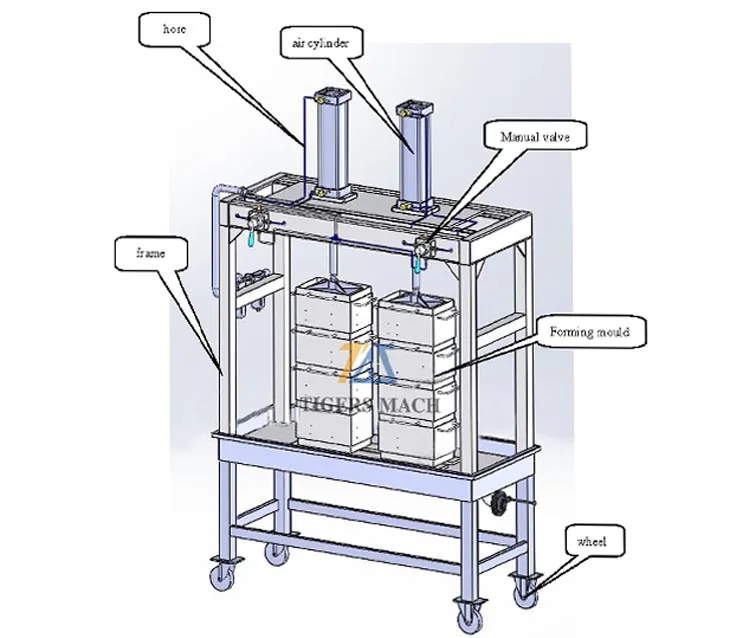 hose

air cylinder

Manual valve

frame

Forming mould

TIGERS MACH

wheel