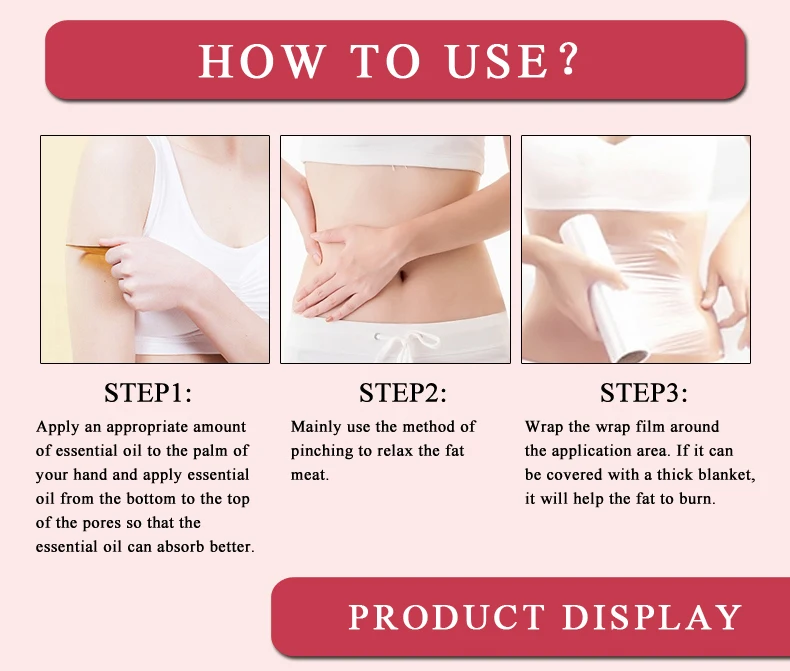 HOW TO USE?

STEP1:
Apply an appropriate amount of essential oil to the palm of your hand and apply essential oil from the bottom to the top of the pores so that the essential oil can absorb better.

STEP2:
Mainly use the method of pinching to relax the fat meat.

STEP3:
Wrap the wrap film around the application area. If it can be covered with a thick blanket, it will help the fat to burn.

PRODUCT DISPLAY