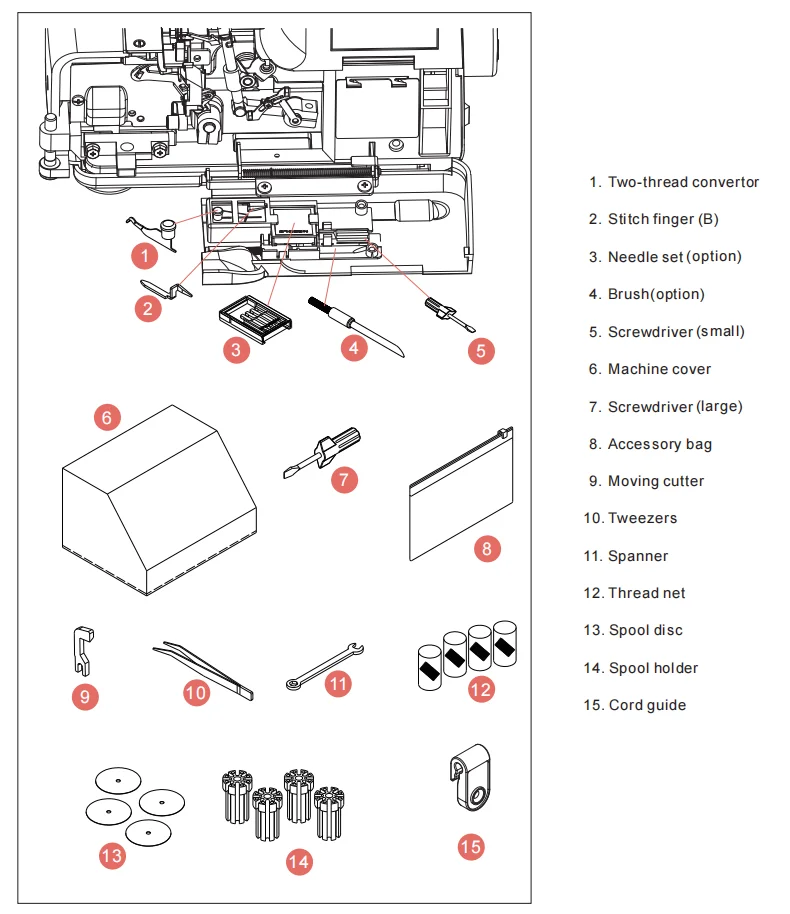 1
2
3
4
5
6
7
8
9
10
11
12
13
14
15

1. Two-thread convertor
2. Stitch finger (B)
3. Needle set (option)
4. Brush(option)
5. Screwdriver (small)
6. Machine cover
7. Screwdriver (large)
8. Accessory bag
9. Moving cutter
10. Tweezers
11. Spanner
12. Thread net
13. Spool disc
14. Spool holder
15. Cord guide