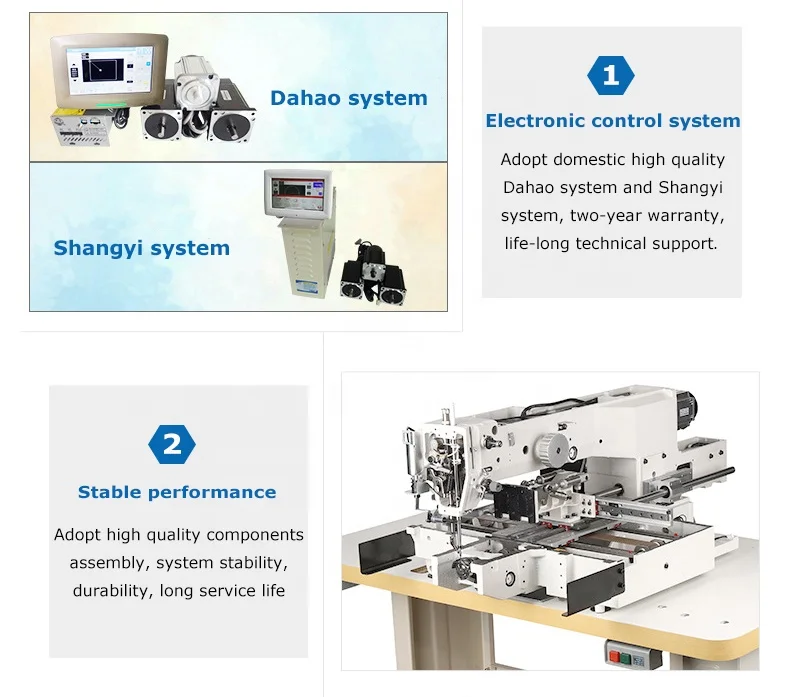 Dahao system

Shangyi system

1

Electronic control system

Adopt domestic high quality Dahao system and Shangyi system, two-year warranty, life-long technical support.

2

Stable performance

Adopt high quality components assembly, system stability, durability, long service life