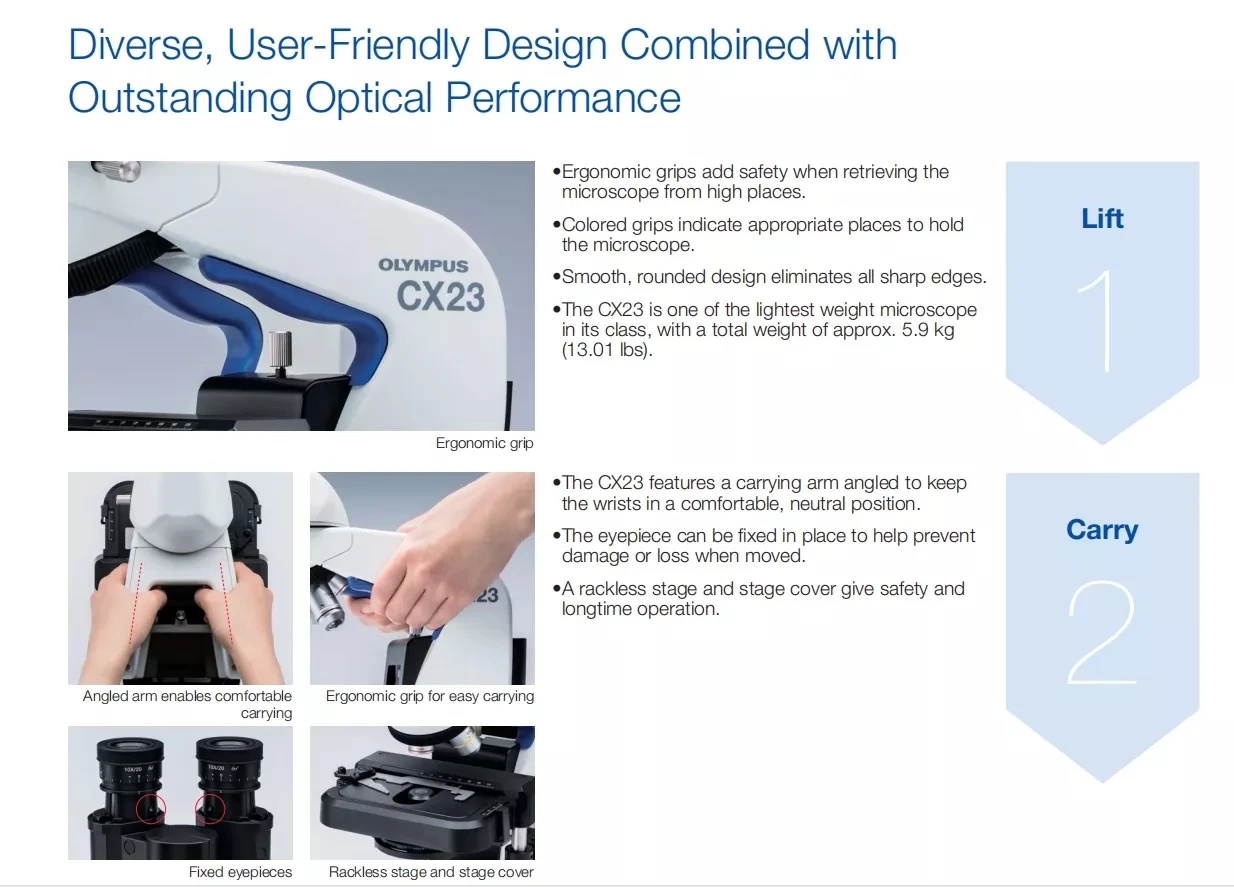 Diverse, User-Friendly Design Combined with Outstanding Optical Performance

OLYMPUS
CX23

Ergonomic grip

•Ergonomic grips add safety when retrieving the microscope from high places.

•Colored grips indicate appropriate places to hold the microscope.

•Smooth, rounded design eliminates all sharp edges.

•The CX23 is one of the lightest weight microscope in its class, with a total weight of approx. 5.9 kg (13.01 lbs).

Lift
1

23

Angled arm enables comfortable carrying

Ergonomic grip for easy carrying

10X/20

10X/20

Fixed eyepieces

Rackless stage and stage cover

•The CX23 features a carrying arm angled to keep the wrists in a comfortable, neutral position.

•The eyepiece can be fixed in place to help prevent damage or loss when moved.

•A rackless stage and stage cover give safety and longtime operation.

Carry
2