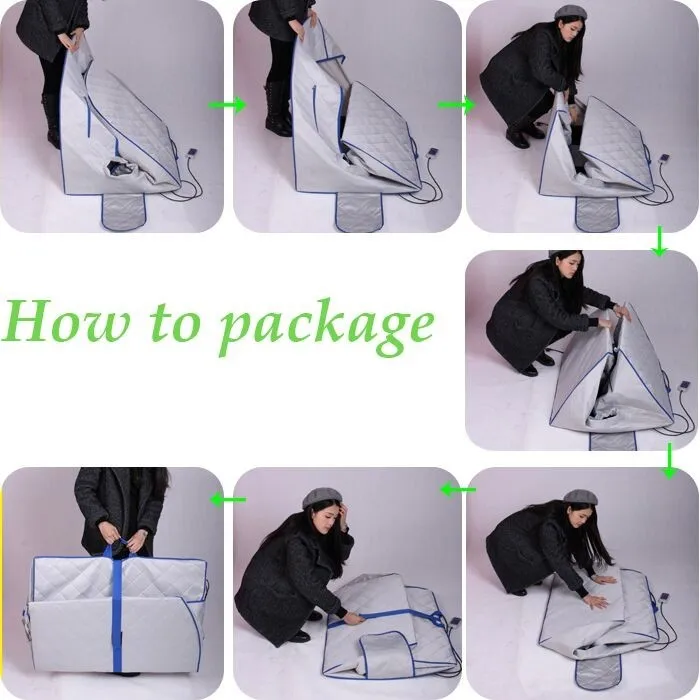 How to package