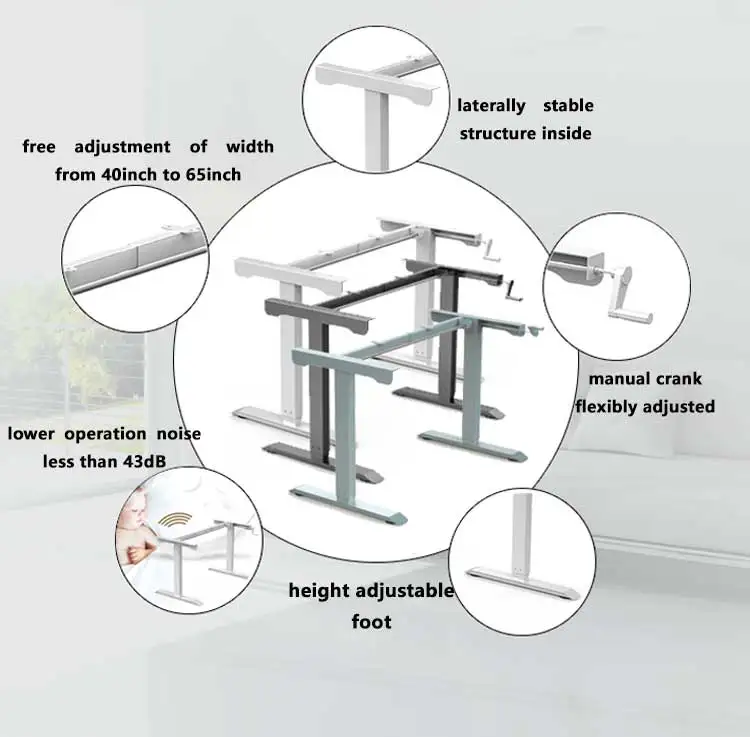 laterally stable structure inside

free adjustment of width from 40inch to 65inch

manual crank flexibly adjusted

lower operation noise less than 43dB

height adjustable foot