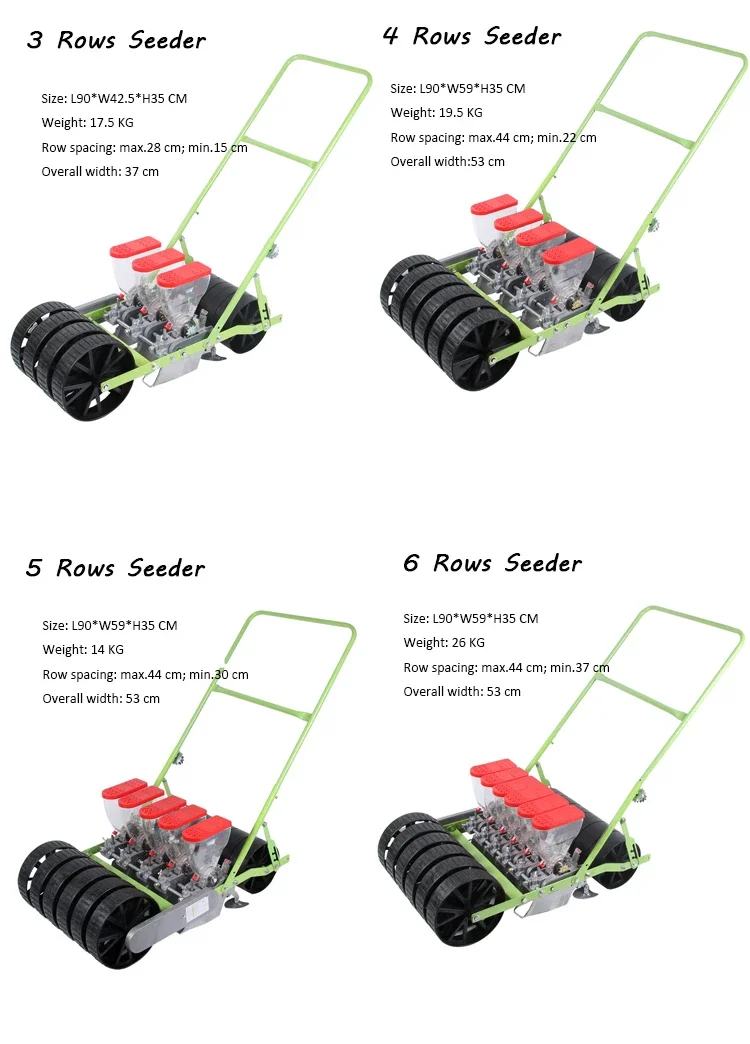 3 Rows Seeder

Size: L90*W42.5*H35 CM
Weight: 17.5 KG
Row spacing: max.28 cm; min.15 cm
Overall width: 37 cm

4 Rows Seeder

Size: L90*W59*H35 CM
Weight: 19.5 KG
Row spacing: max.44 cm; min.22 cm
Overall width:53 cm

5 Rows Seeder

Size: L90*W59*H35 CM
Weight: 14 KG
Row spacing: max.44 cm; min.30 cm
Overall width: 53 cm

6 Rows Seeder

Size: L90*W59*H35 CM
Weight: 26 KG
Row spacing: max.44 cm; min.37 cm
Overall width: 53 cm