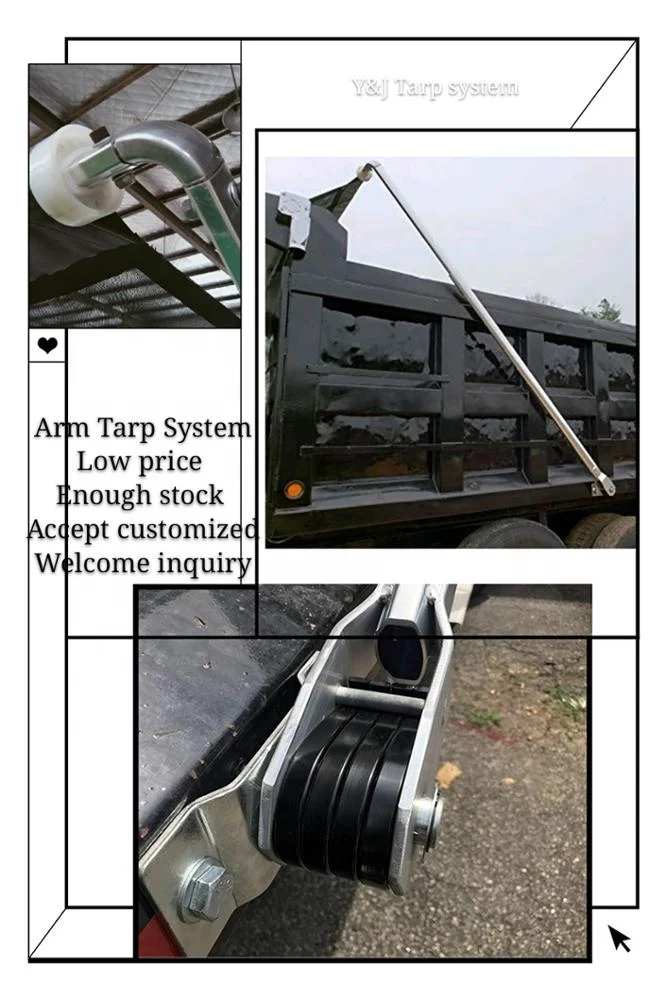 Y&J Tarp system

Arm Tarp System
Low price
Enough stock
Accept customized
Welcome inquiry