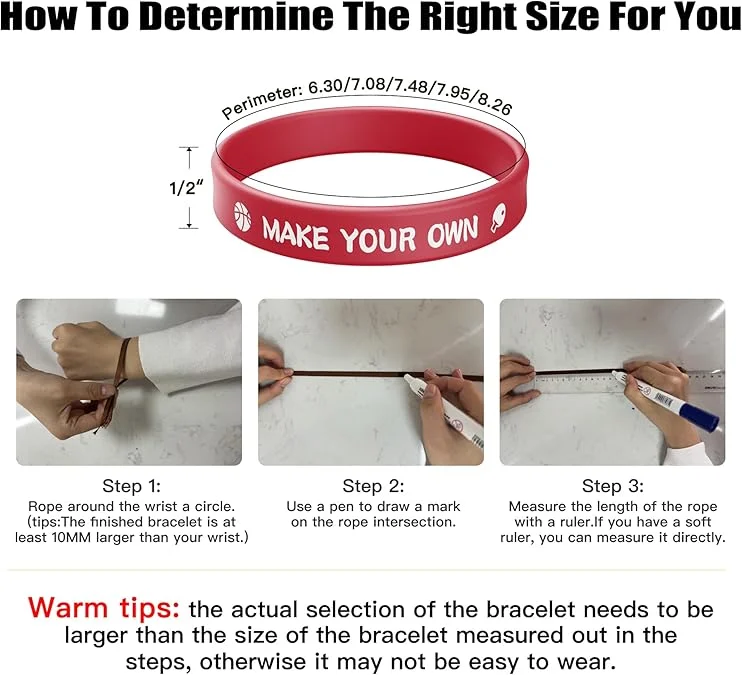 How To Determine The Right Size For You

Perimeter: 6.30/7.08/7.48/7.95/8.26

1/2"

MAKE YOUR OWN

Step 1:
Rope around the wrist a circle. (tips:The finished bracelet is at least 10MM larger than your wrist.)

Step 2:
Use a pen to draw a mark on the rope intersection.

Step 3:
Measure the length of the rope with a ruler.If you have a soft ruler, you can measure it directly.

Warm tips: the actual selection of the bracelet needs to be larger than the size of the bracelet measured out in the steps, otherwise it may not be easy to wear.