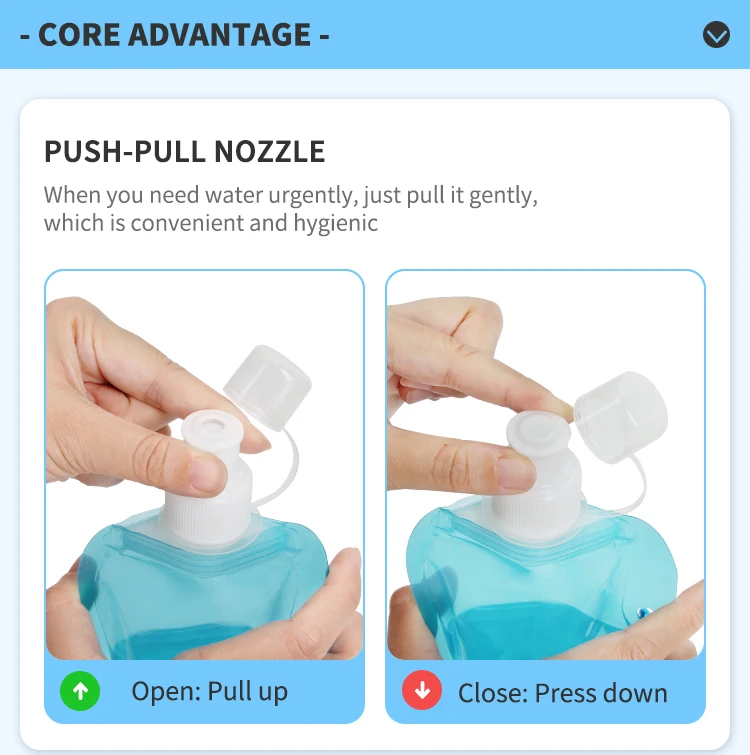 - CORE ADVANTAGE -

PUSH-PULL NOZZLE

When you need water urgently, just pull it gently, which is convenient and hygienic

Open: Pull up

Close: Press down