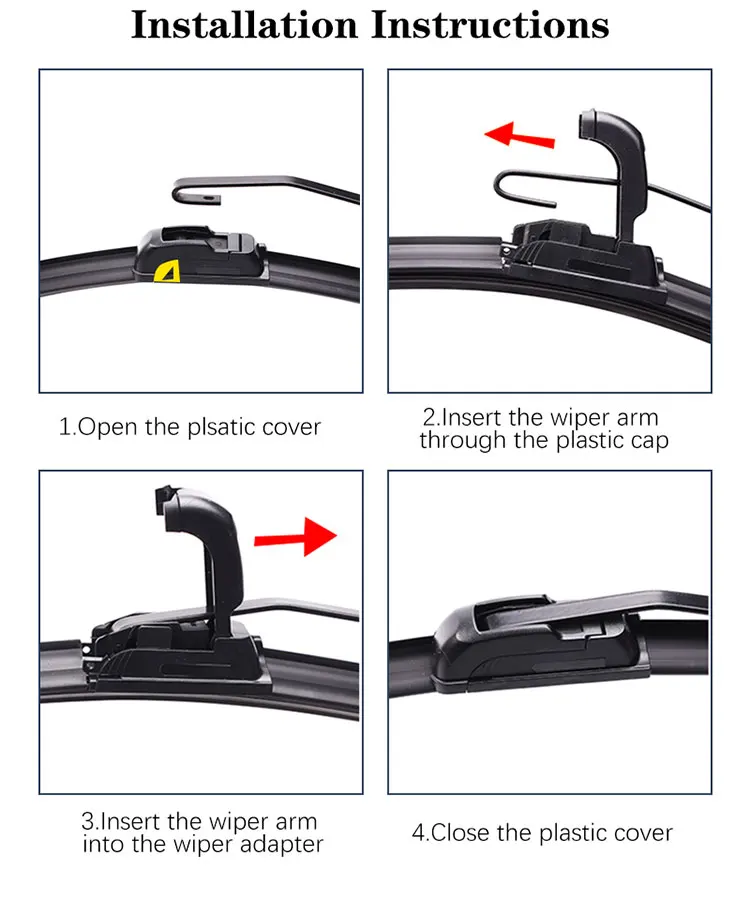 Installation Instructions

1.Open the plsatic cover

2.Insert the wiper arm through the plastic cap

3.Insert the wiper arm into the wiper adapter

4.Close the plastic cover