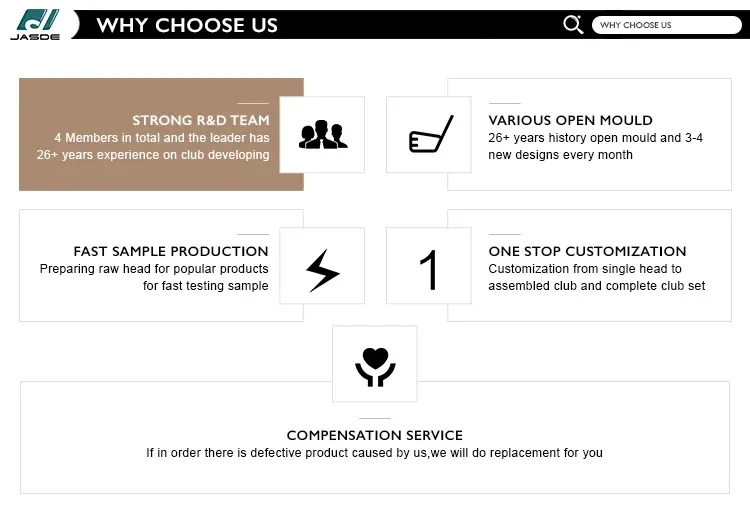 JASDE

WHY CHOOSE US

WHY CHOOSE US

STRONG R&D TEAM
4 Members in total and the leader has 26+ years experience on club developing

VARIOUS OPEN MOULD
26+ years history open mould and 3-4 new designs every month

FAST SAMPLE PRODUCTION
Preparing raw head for popular products for fast testing sample

1

ONE STOP CUSTOMIZATION
Customization from single head to assembled club and complete club set

COMPENSATION SERVICE
If in order there is defective product caused by us,we will do replacement for you