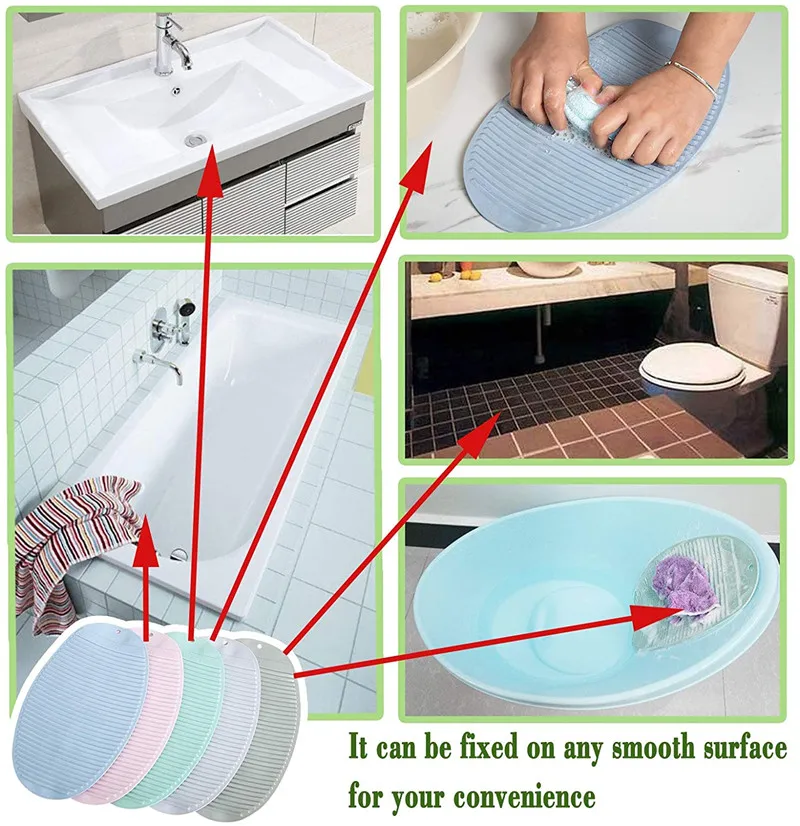 It can be fixed on any smooth surface for your convenience