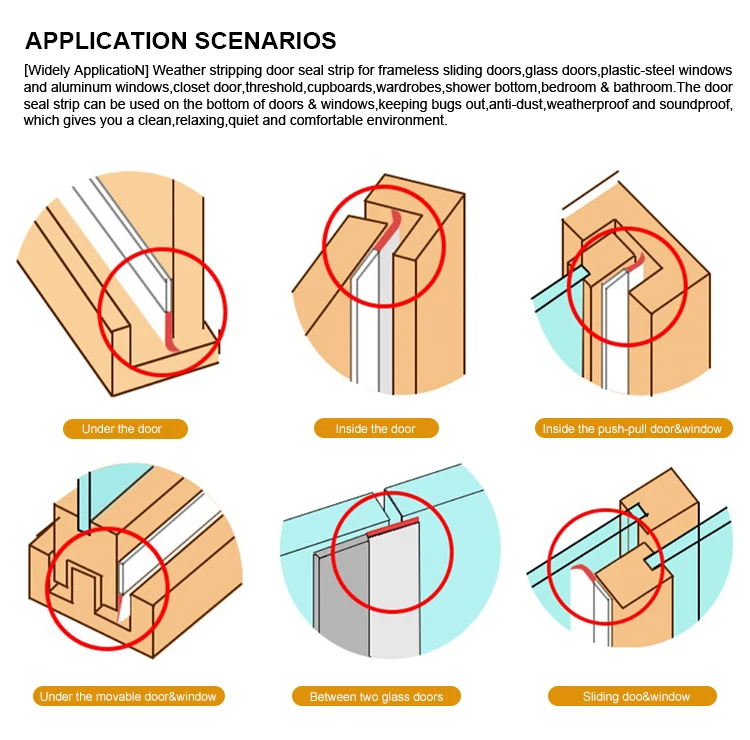 APPLICATION SCENARIOS

[Widely ApplicatioN] Weather stripping door seal strip for frameless sliding doors,glass doors,plastic-steel windows and aluminum windows,closet door,threshold,cupboards,wardrobes,shower bottom,bedroom & bathroom.The door seal strip can be used on the bottom of doors & windows,keeping bugs out,anti-dust,weatherproof and soundproof, which gives you a clean,relaxing,quiet and comfortable environment.

Under the door

Inside the door

Inside the push-pull door&window

Under the movable door&window

Between two glass doors

Sliding doo&window