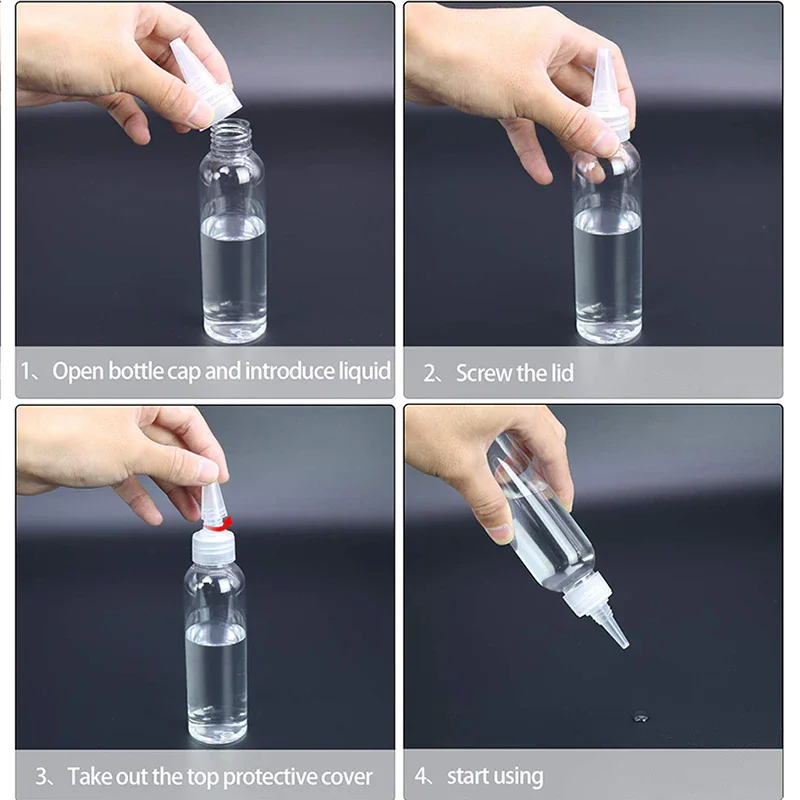 1、Open bottle cap and introduce liquid

2、Screw the lid

3、Take out the top protective cover

4、start using