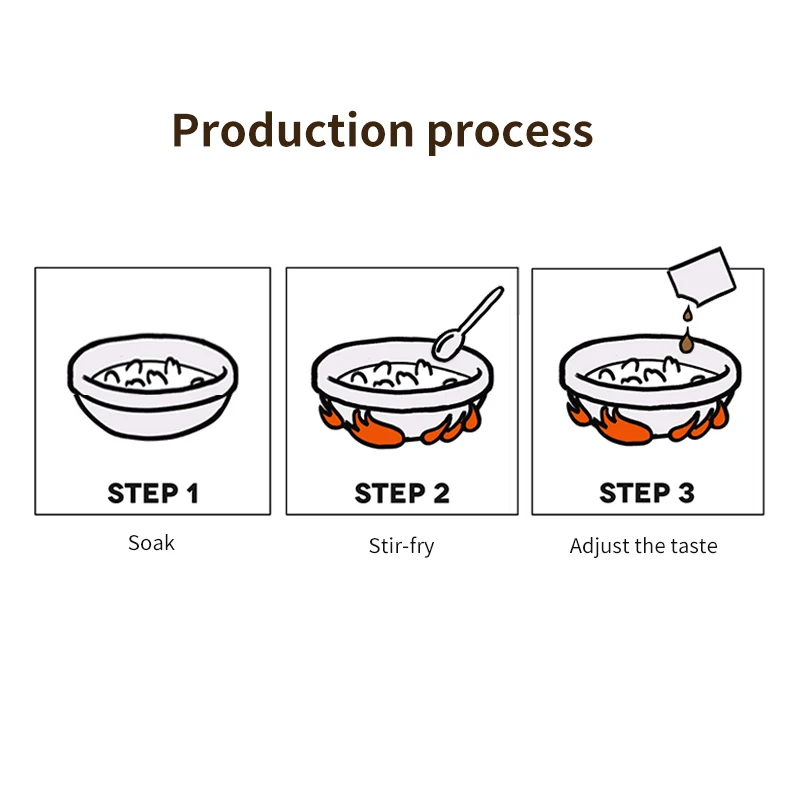 Production process

STEP 1

Soak

STEP 2

Stir-fry

STEP 3

Adjust the taste