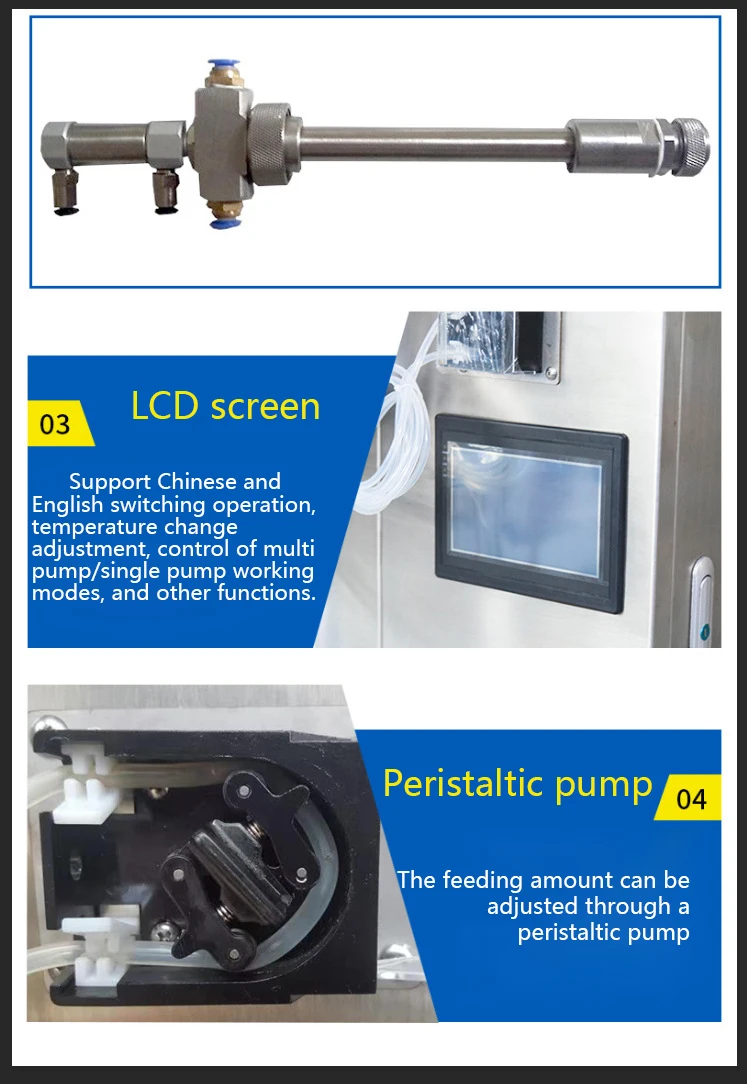 03

LCD screen

Support Chinese and English switching operation, temperature change adjustment, control of multi pump/single pump working modes, and other functions.

Peristaltic pump

04

The feeding amount can be adjusted through a peristaltic pump