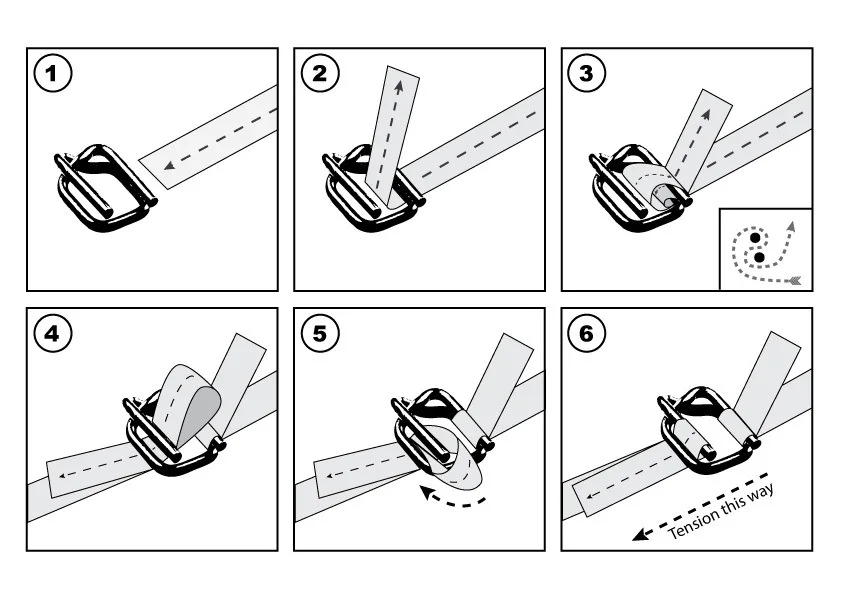 1

2

3

4

5

6

Tension this way