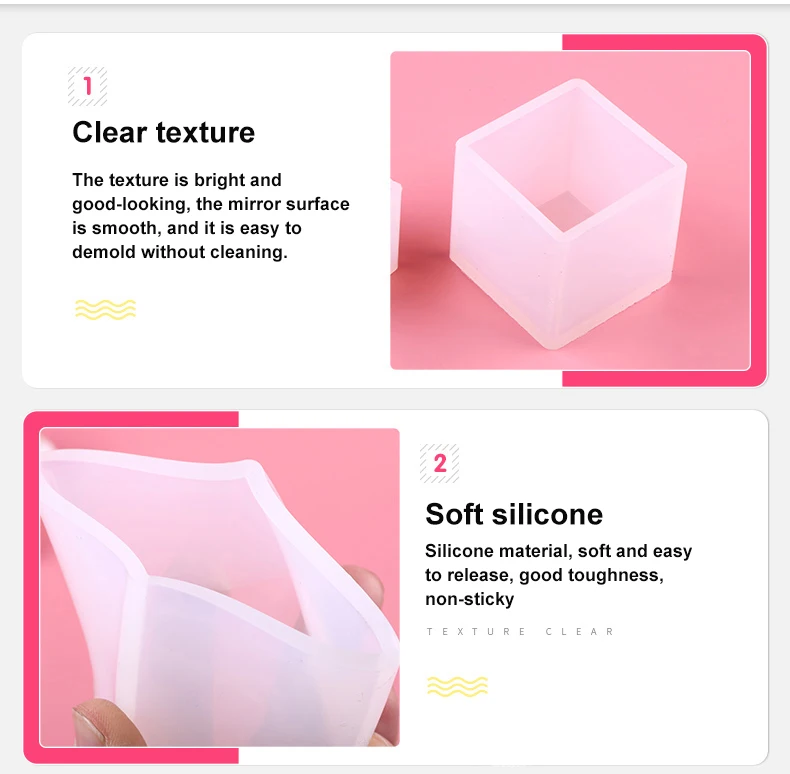 1

Clear texture

The texture is bright and good-looking, the mirror surface is smooth, and it is easy to demold without cleaning.

2

Soft silicone

Silicone material, soft and easy to release, good toughness, non-sticky

TEXTURE CLEAR