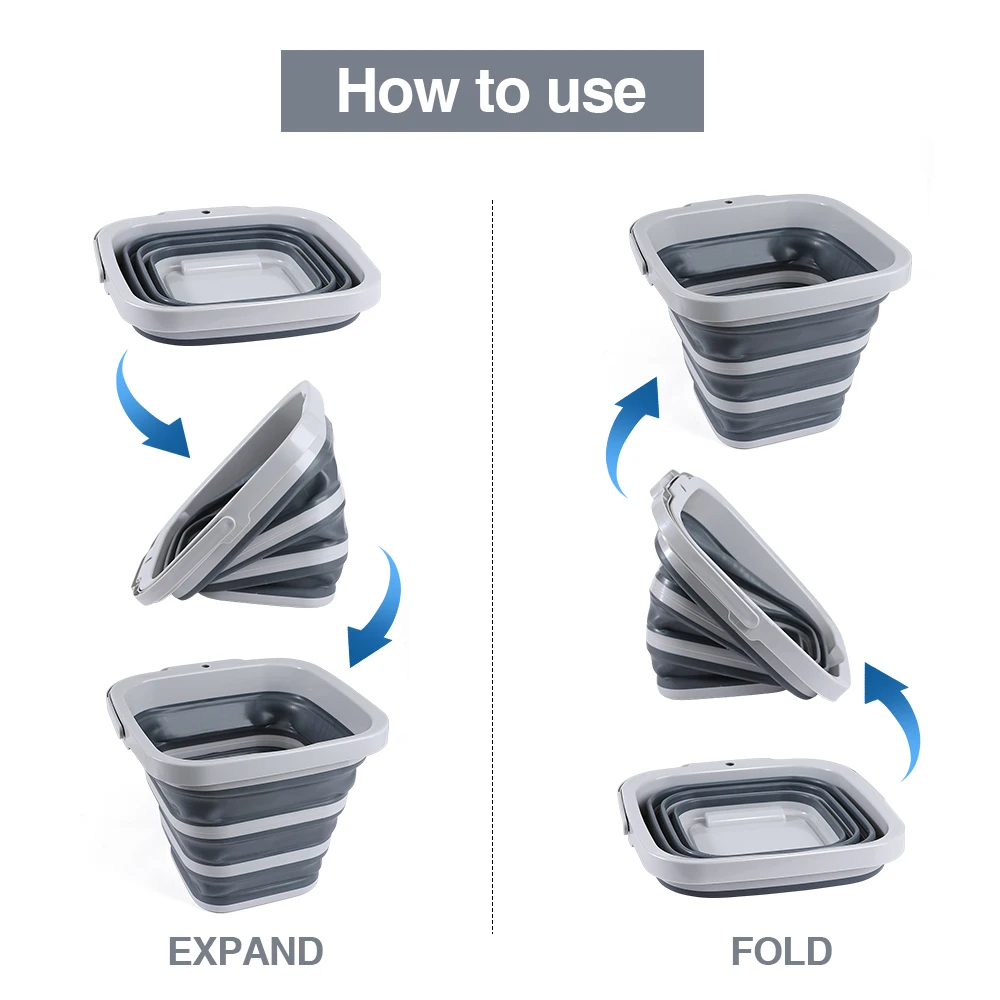 How to use

EXPAND

FOLD