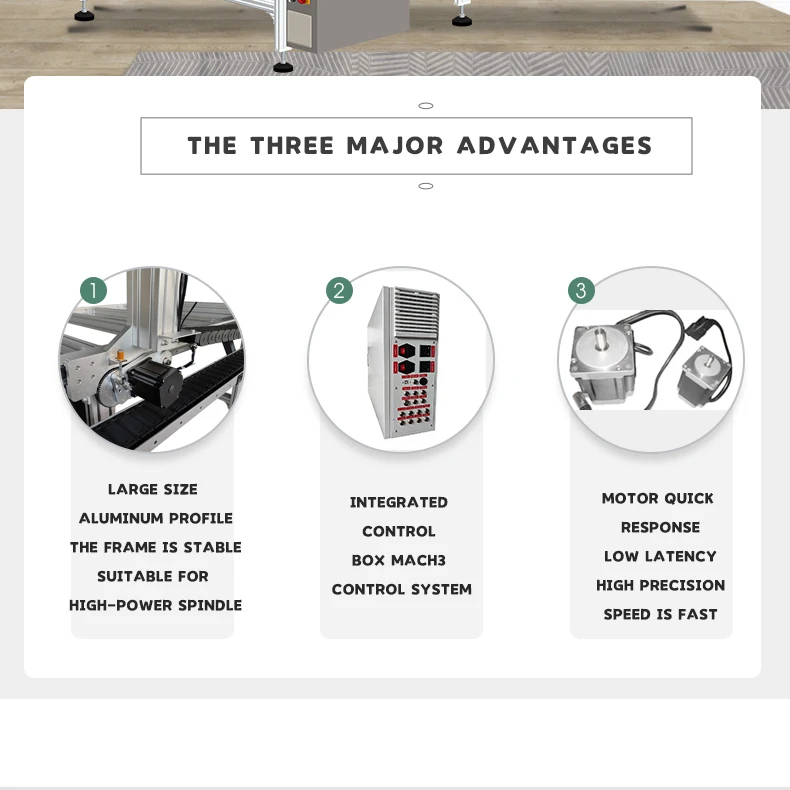 THE THREE MAJOR ADVANTAGES

1

LARGE SIZE
ALUMINUM PROFILE
THE FRAME IS STABLE
SUITABLE FOR
HIGH-POWER SPINDLE

2

INTEGRATED
CONTROL
BOX MACH3
CONTROL SYSTEM

3

MOTOR QUICK
RESPONSE
LOW LATENCY
HIGH PRECISION
SPEED IS FAST